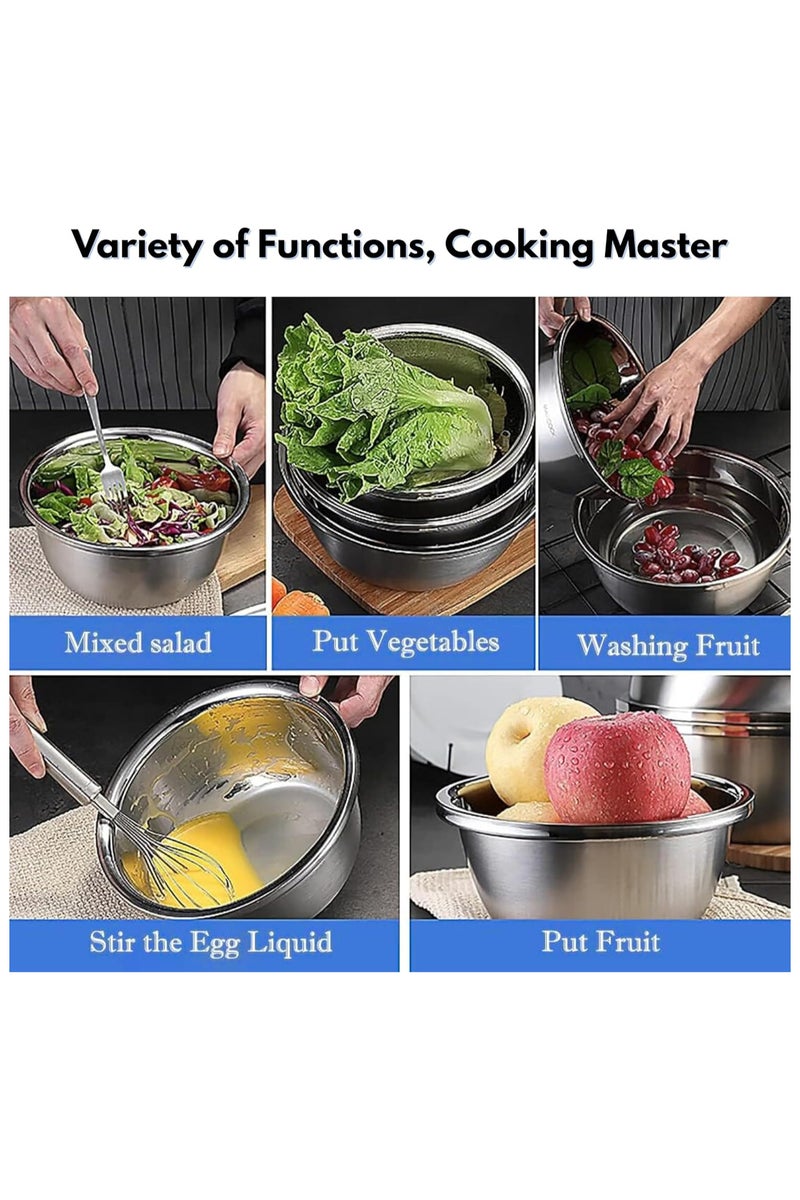 Variety of Functions, Cooking Master

Mixed salad

Put Vegetables

Washing Fruit

Stir the Egg Liquid

Put Fruit