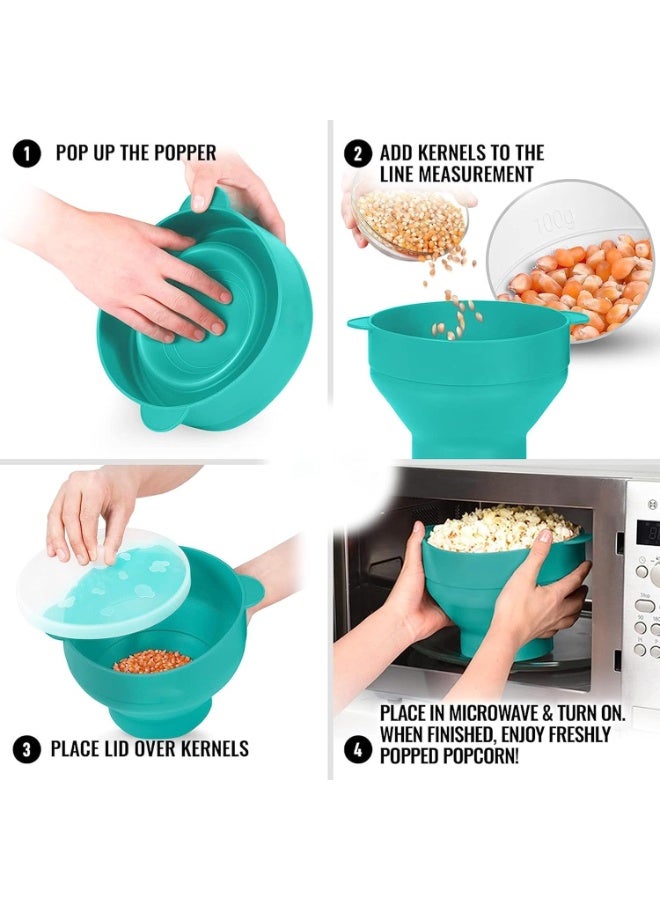 1 POP UP THE POPPER

2 ADD KERNELS TO THE LINE MEASUREMENT

100g

3 PLACE LID OVER KERNELS

4 PLACE IN MICROWAVE & TURN ON. WHEN FINISHED, ENJOY FRESHLY POPPED POPCORN!