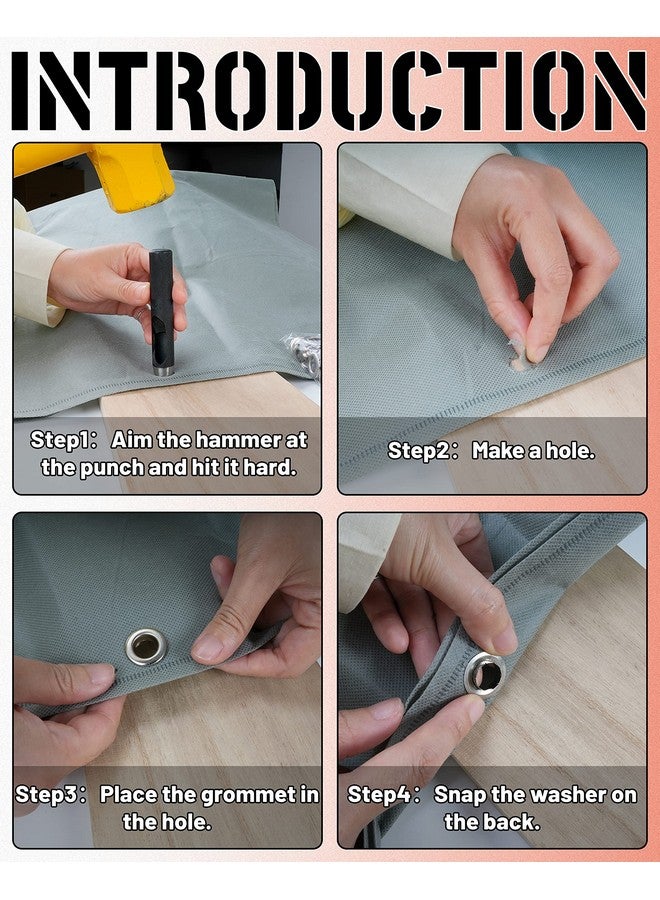 INTRODUCTION

Step1: Aim the hammer at the punch and hit it hard.

Step2: Make a hole.

Step3: Place the grommet in the hole.

Step4: Snap the washer on the back.