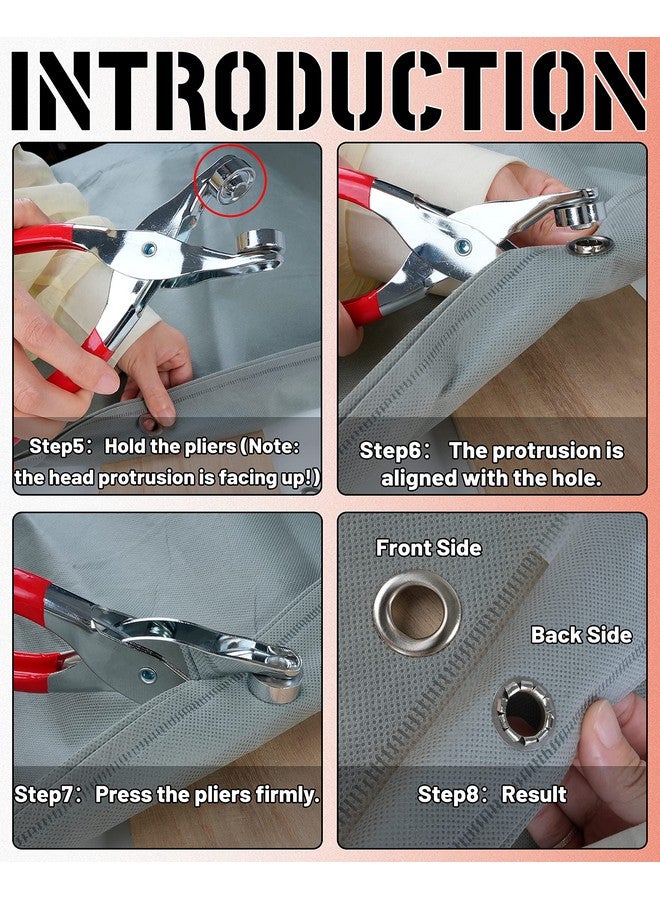 INTRODUCTION

Step5: Hold the pliers (Note: the head protrusion is facing up!)

Step6: The protrusion is aligned with the hole.

Step7: Press the pliers firmly.

Front Side

Back Side

Step8: Result