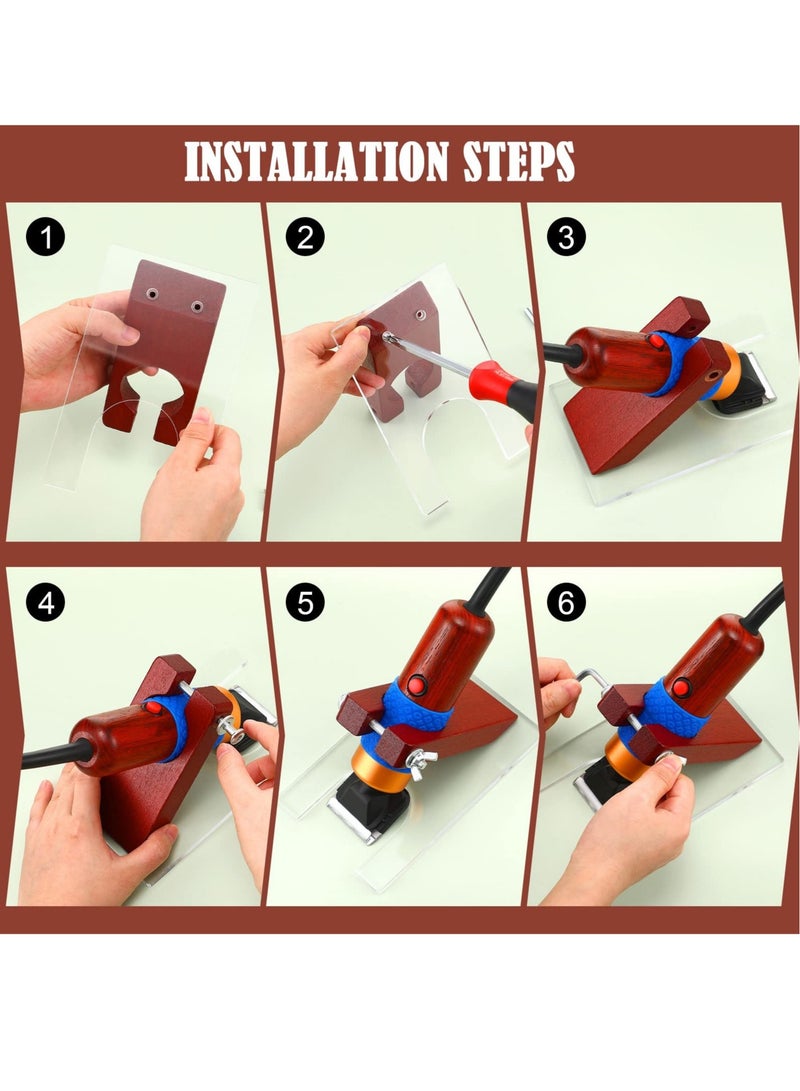 INSTALLATION STEPS

1

2

3

4

5

6