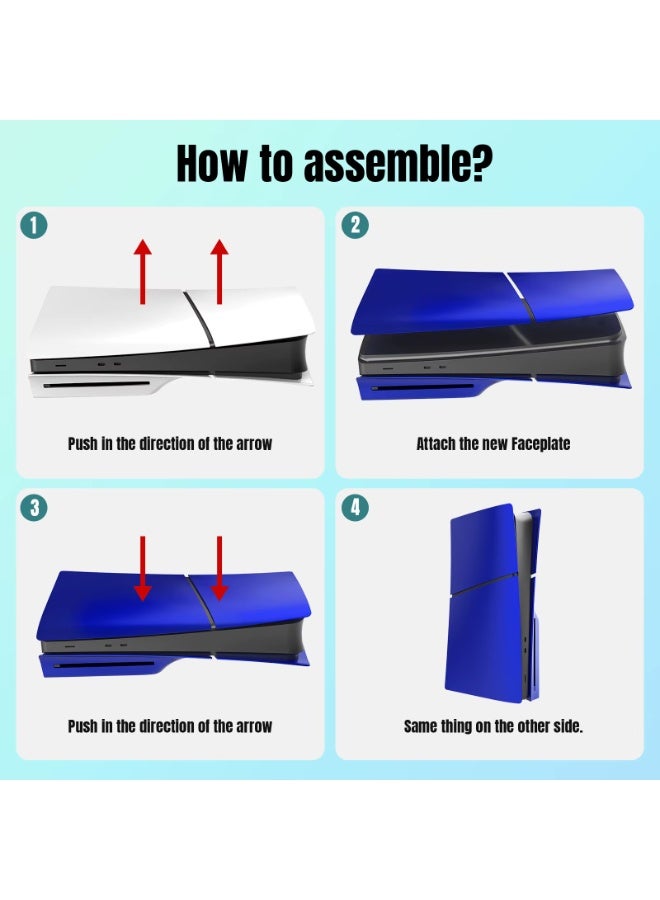 How to assemble?

1

Push in the direction of the arrow

2

Attach the new Faceplate

3

Push in the direction of the arrow

4

Same thing on the other side.