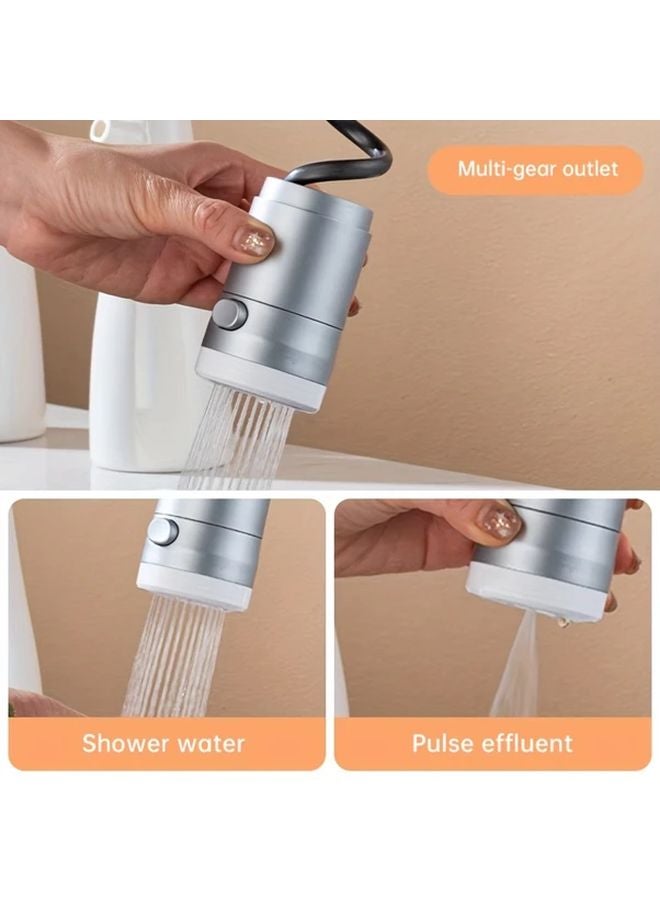 Multi-gear outlet

Shower water

Pulse effluent