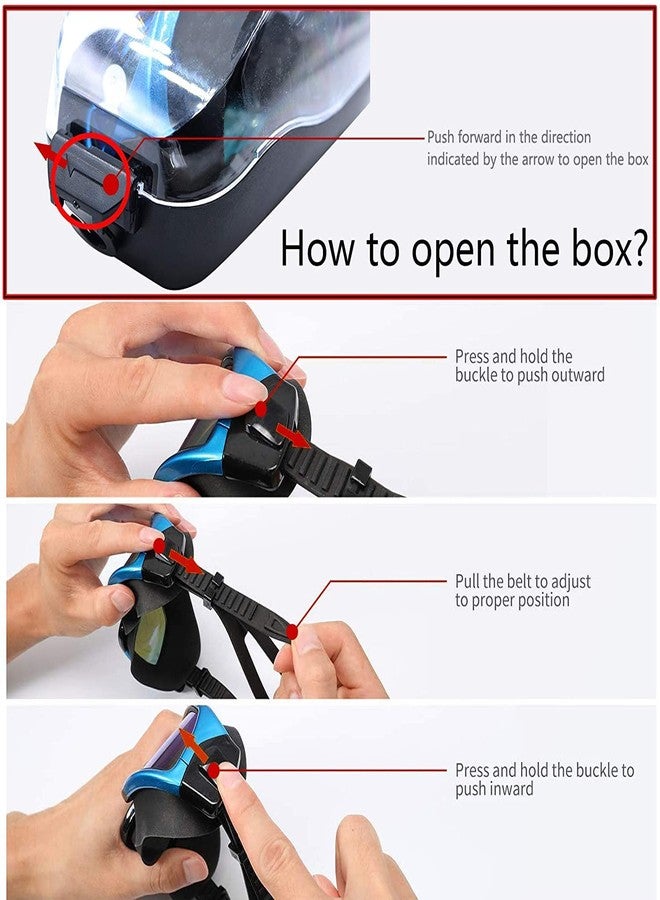 Push forward in the direction indicated by the arrow to open the box

How to open the box?

Press and hold the buckle to push outward

Pull the belt to adjust to proper position

Press and hold the buckle to push inward