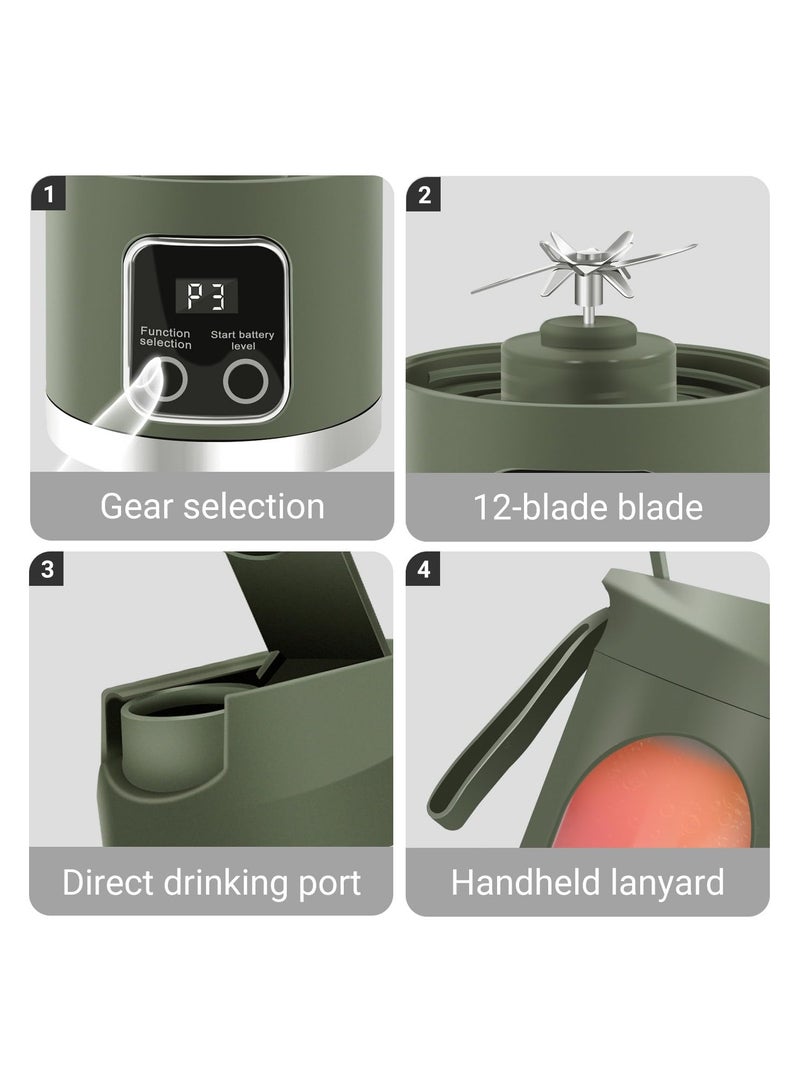 1

P3

Function selection

Start battery level

Gear selection

2

12-blade blade

3

Direct drinking port

4

Handheld lanyard