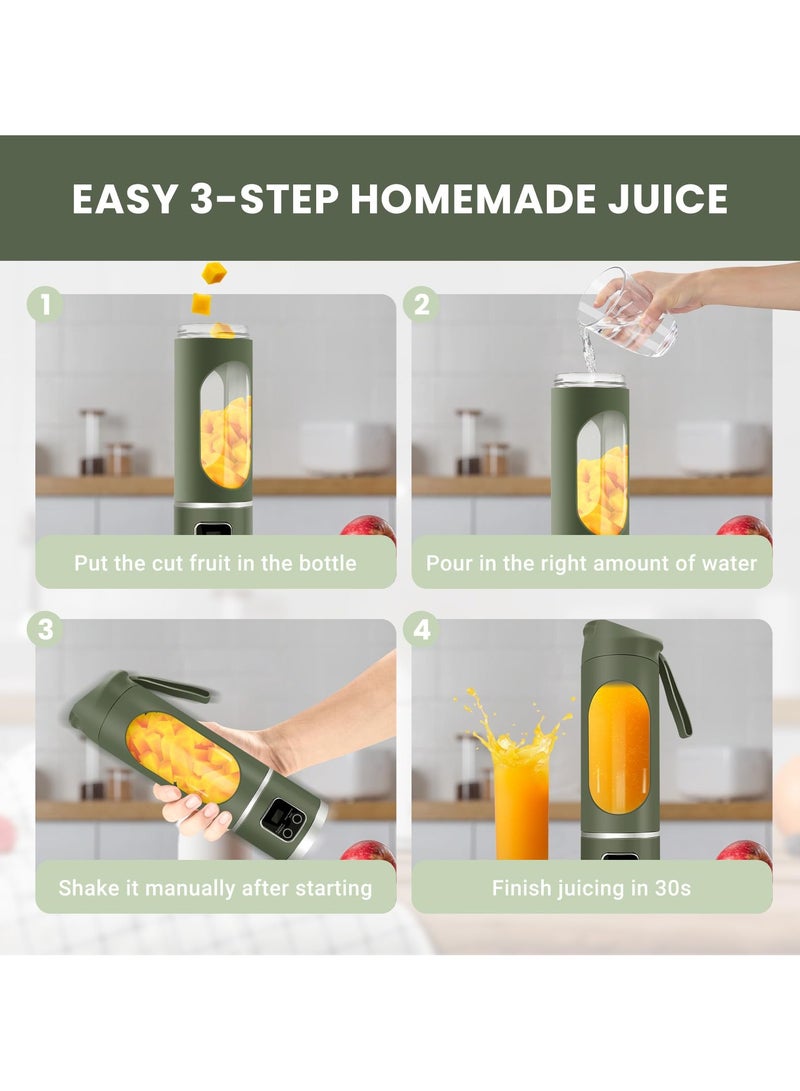 EASY 3-STEP HOMEMADE JUICE

1
Put the cut fruit in the bottle

2
Pour in the right amount of water

3
Shake it manually after starting

4
Finish juicing in 30s