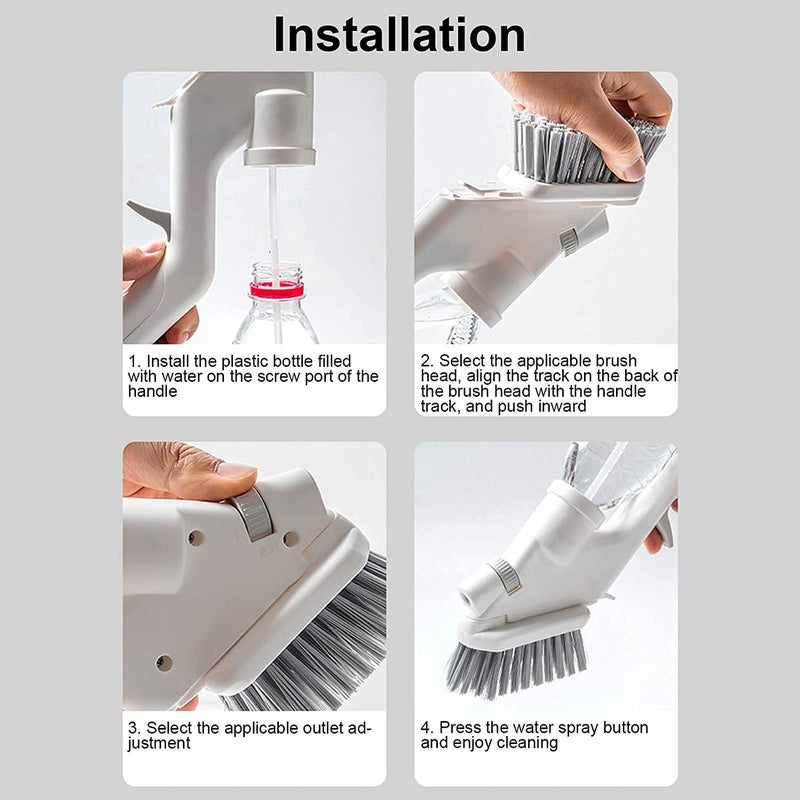 Installation

1. Install the plastic bottle filled with water on the screw port of the handle

2. Select the applicable brush head, align the track on the back of the brush head with the handle track, and push inward

3. Select the applicable outlet adjustment

4. Press the water spray button and enjoy cleaning