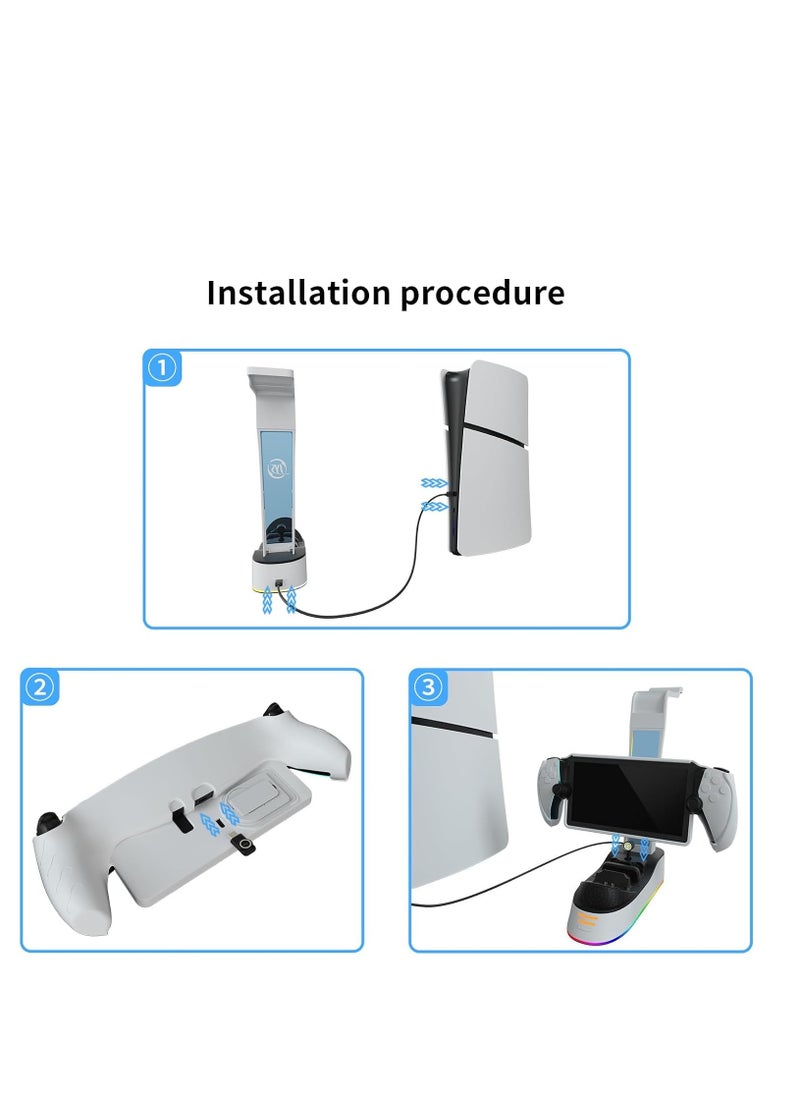 Installation procedure

①

②

③