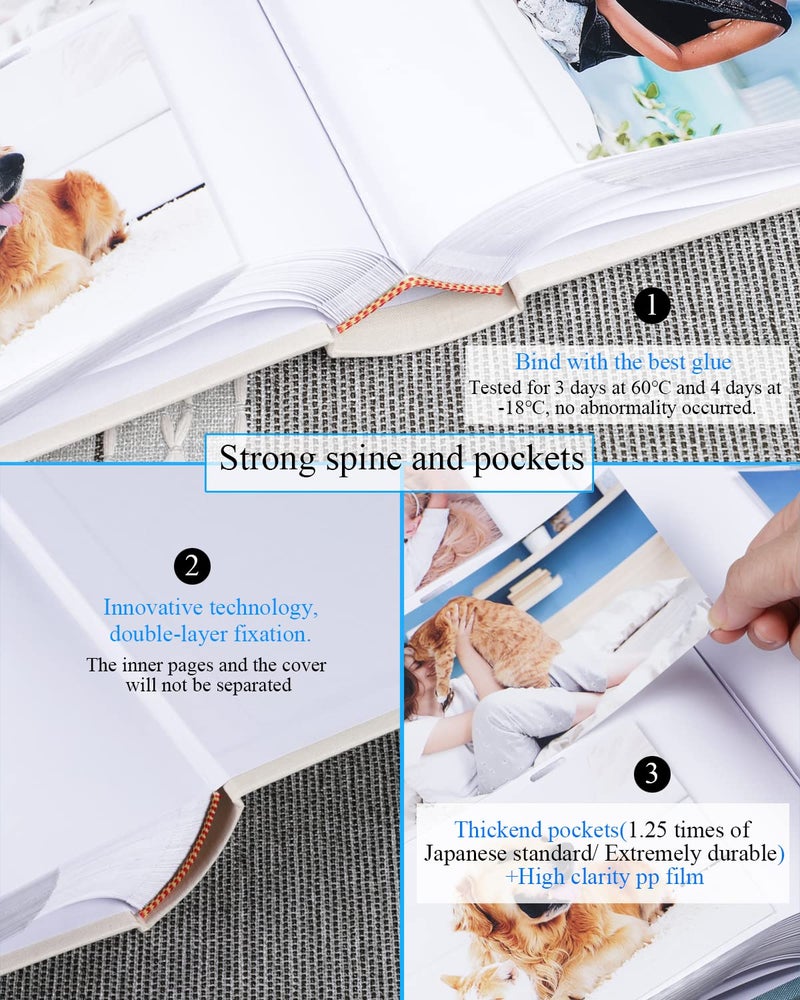 1

Bind with the best glue

Tested for 3 days at 60°C and 4 days at -18°C, no abnormality occurred.

Strong spine and pockets

2

Innovative technology, double-layer fixation.

The inner pages and the cover will not be separated

3

Thickend pockets(1.25 times of Japanese standard/ Extremely durable) +High clarity pp film