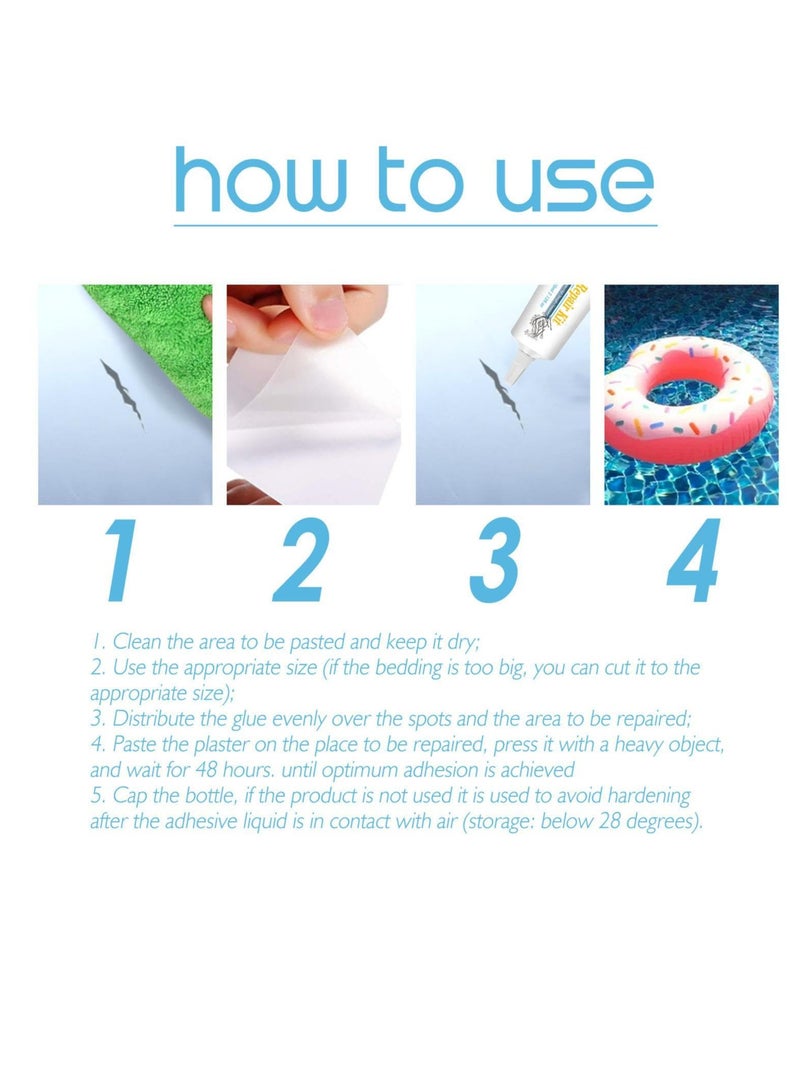 how to use

Repair Kit

1 2 3 4

1. Clean the area to be pasted and keep it dry;
2. Use the appropriate size (if the bedding is too big, you can cut it to the appropriate size);
3. Distribute the glue evenly over the spots and the area to be repaired;
4. Paste the plaster on the place to be repaired, press it with a heavy object, and wait for 48 hours. until optimum adhesion is achieved
5. Cap the bottle, if the product is not used it is used to avoid hardening after the adhesive liquid is in contact with air (storage: below 28 degrees).