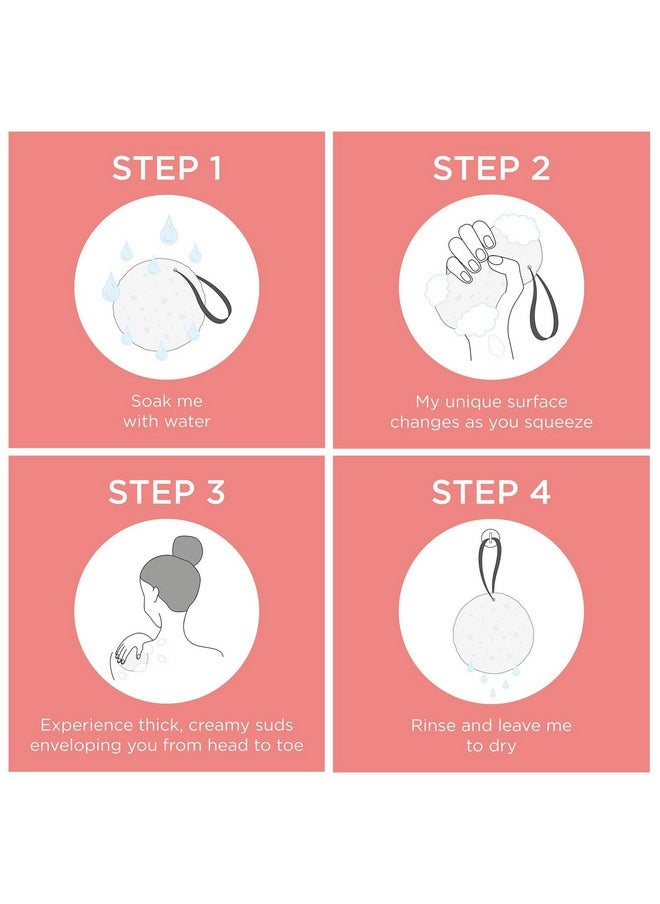 STEP 1

Soak me with water

STEP 2

My unique surface changes as you squeeze

STEP 3

Experience thick, creamy suds enveloping you from head to toe

STEP 4

Rinse and leave me to dry