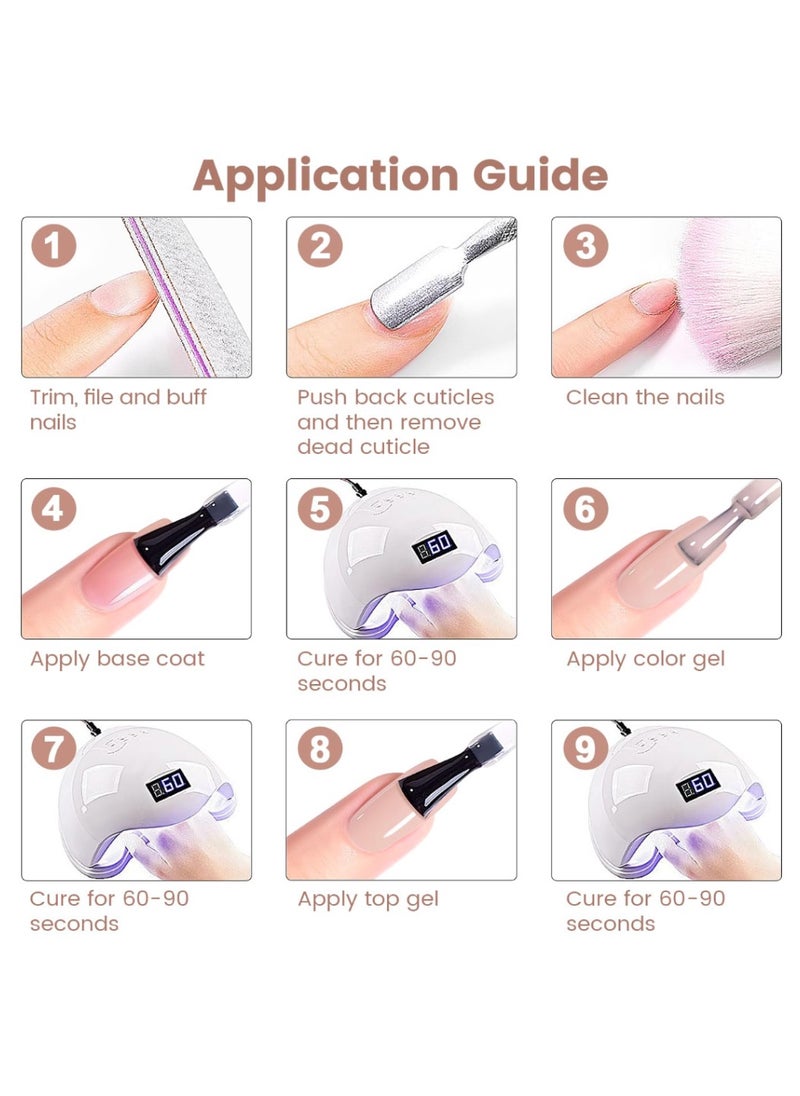 Application Guide

1
Trim, file and buff nails

2
Push back cuticles and then remove dead cuticle

3
Clean the nails

4
Apply base coat

5
60
Cure for 60-90 seconds

6
Apply color gel

7
60
Cure for 60-90 seconds

8
Apply top gel

9
60
Cure for 60-90 seconds