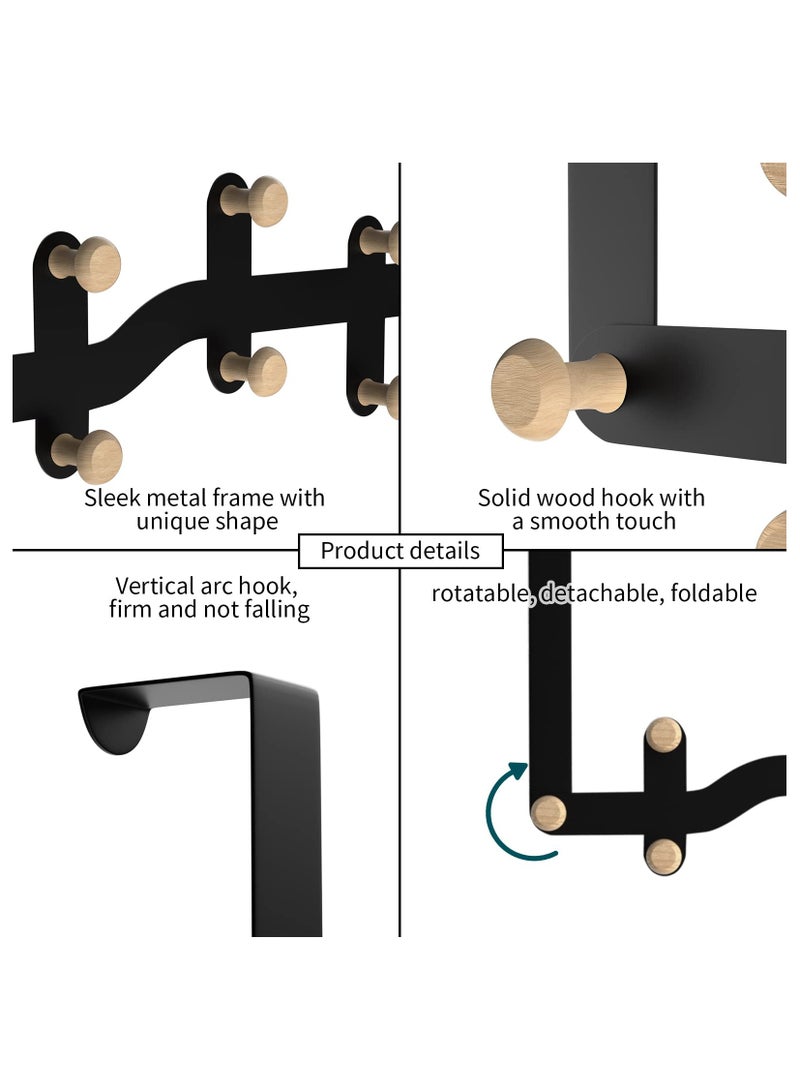 Sleek metal frame with unique shape

Solid wood hook with a smooth touch

Product details

Vertical arc hook, firm and not falling

rotatable, detachable, foldable