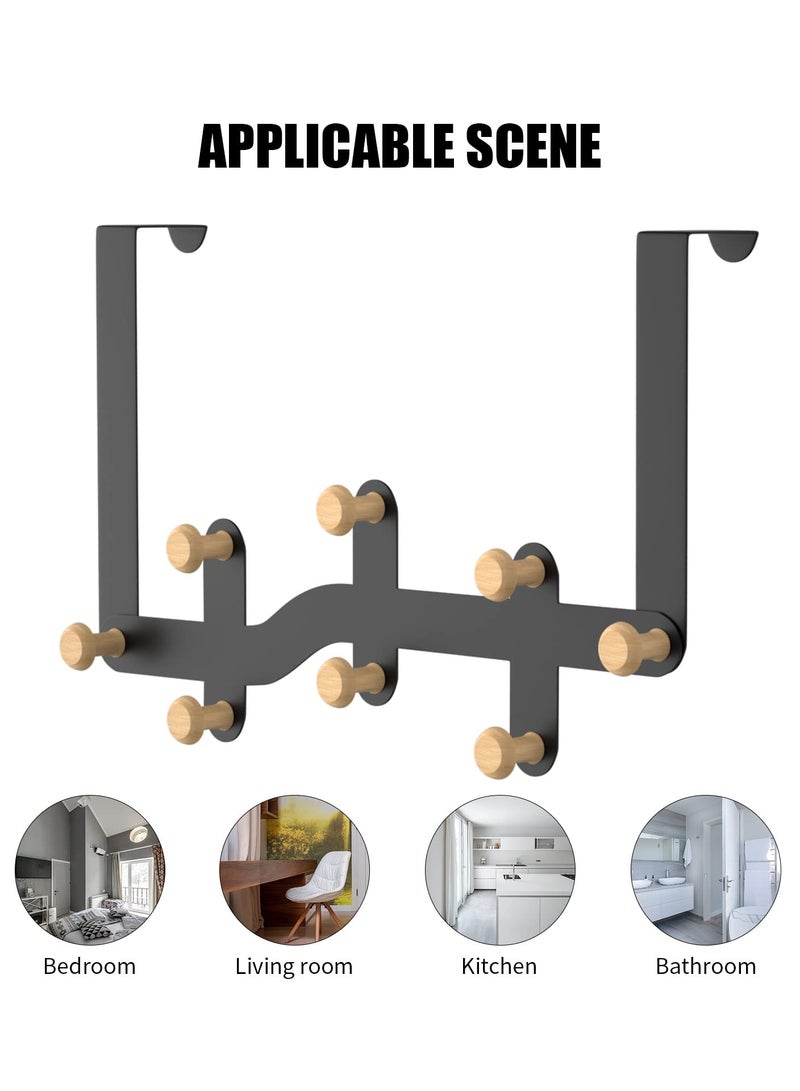 APPLICABLE SCENE

Bedroom

Living room

Kitchen

Bathroom