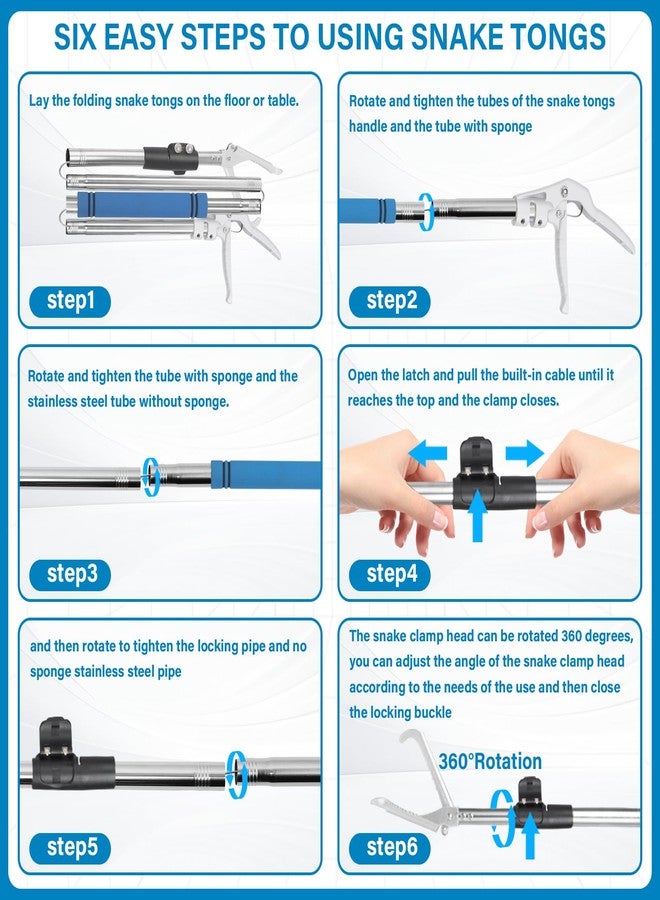 SIX EASY STEPS TO USING SNAKE TONGS

Lay the folding snake tongs on the floor or table.

step1

Rotate and tighten the tubes of the snake tongs handle and the tube with sponge

step2

Rotate and tighten the tube with sponge and the stainless steel tube without sponge.

step3

Open the latch and pull the built-in cable until it reaches the top and the clamp closes.

step4

and then rotate to tighten the locking pipe and no sponge stainless steel pipe

step5

The snake clamp head can be rotated 360 degrees, you can adjust the angle of the snake clamp head according to the needs of the use and then close the locking buckle

360°Rotation

step6