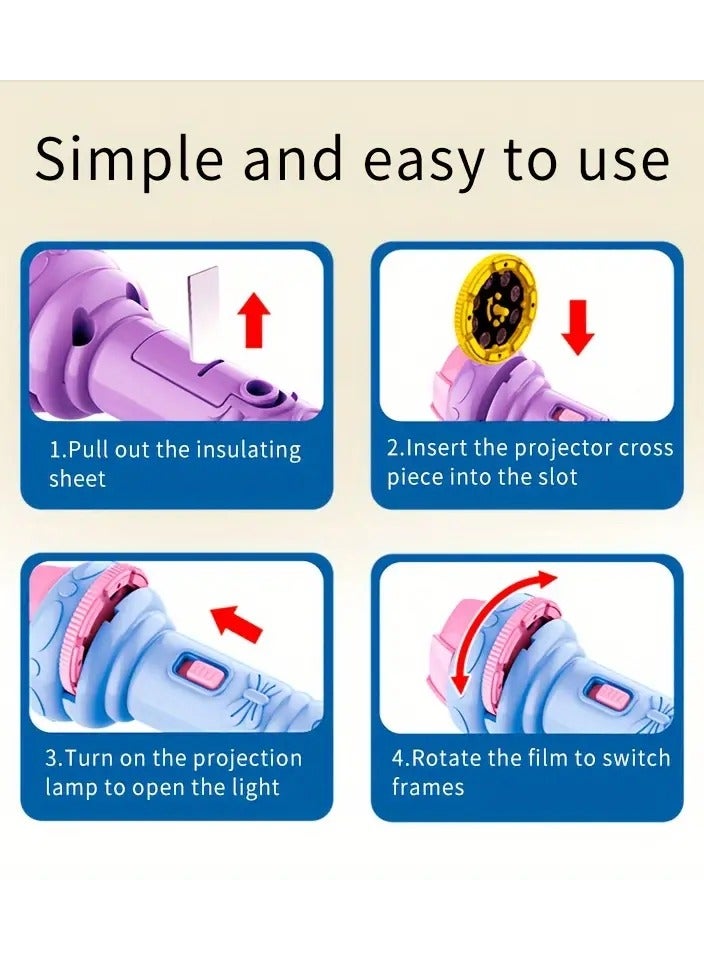 Simple and easy to use

1.Pull out the insulating sheet

2.Insert the projector cross piece into the slot

3.Turn on the projection lamp to open the light

4.Rotate the film to switch frames