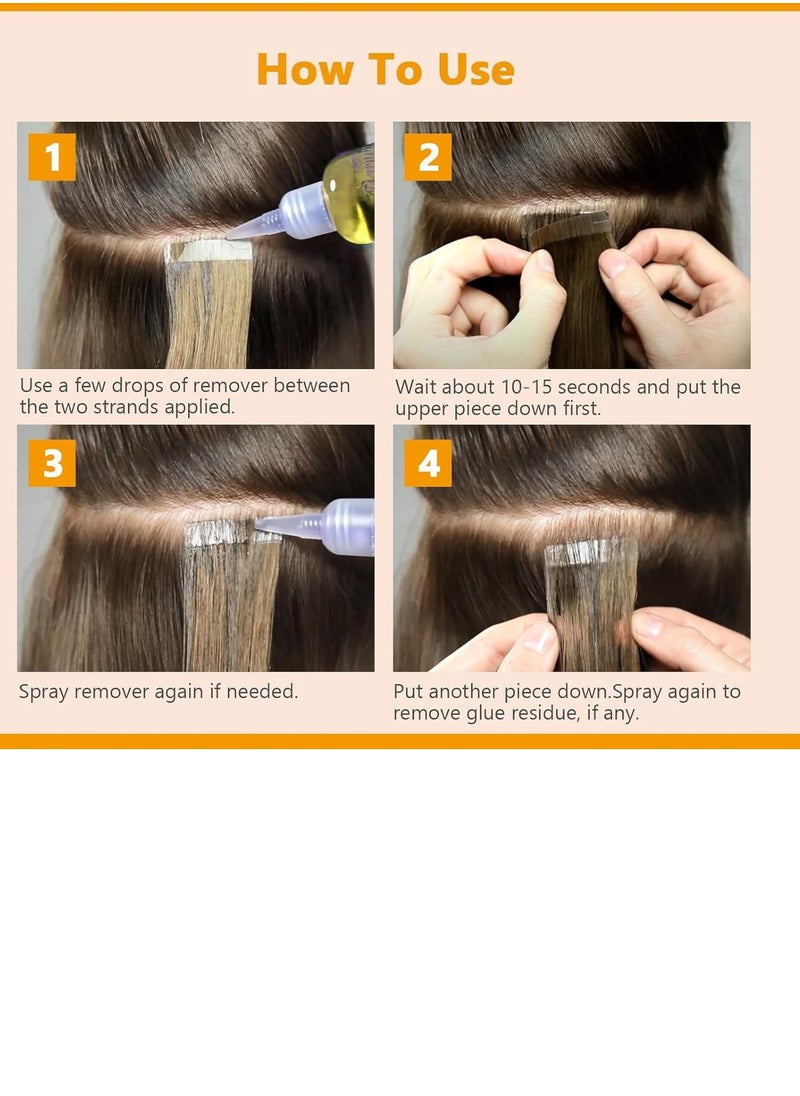 How To Use

1

Use a few drops of remover between the two strands applied.

2

Wait about 10-15 seconds and put the upper piece down first.

3

Spray remover again if needed.

4

Put another piece down.Spray again to remove glue residue, if any.