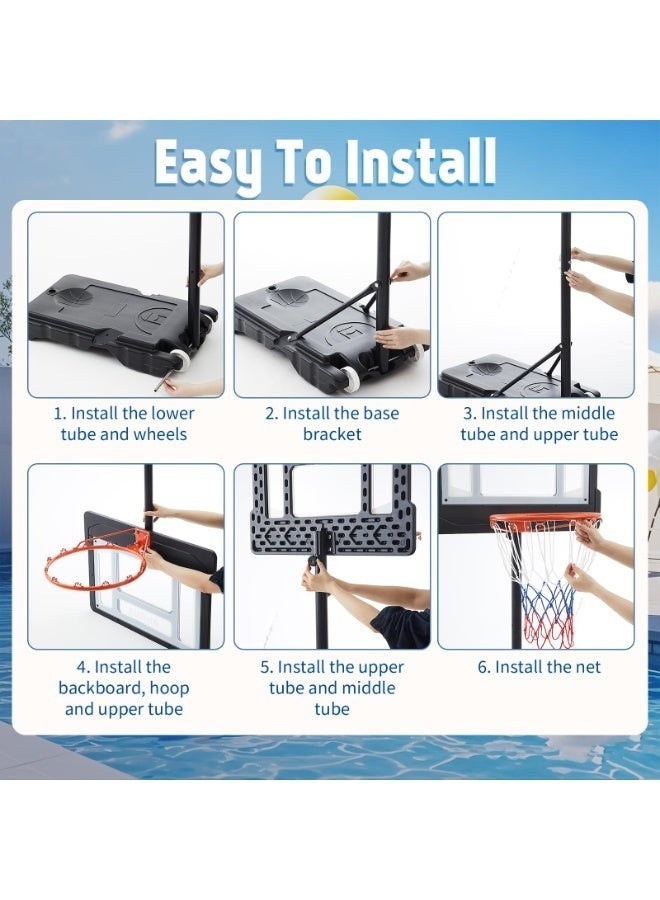 Easy To Install

1. Install the lower tube and wheels

2. Install the base bracket

3. Install the middle tube and upper tube

4. Install the backboard, hoop and upper tube

5. Install the upper tube and middle tube

6. Install the net