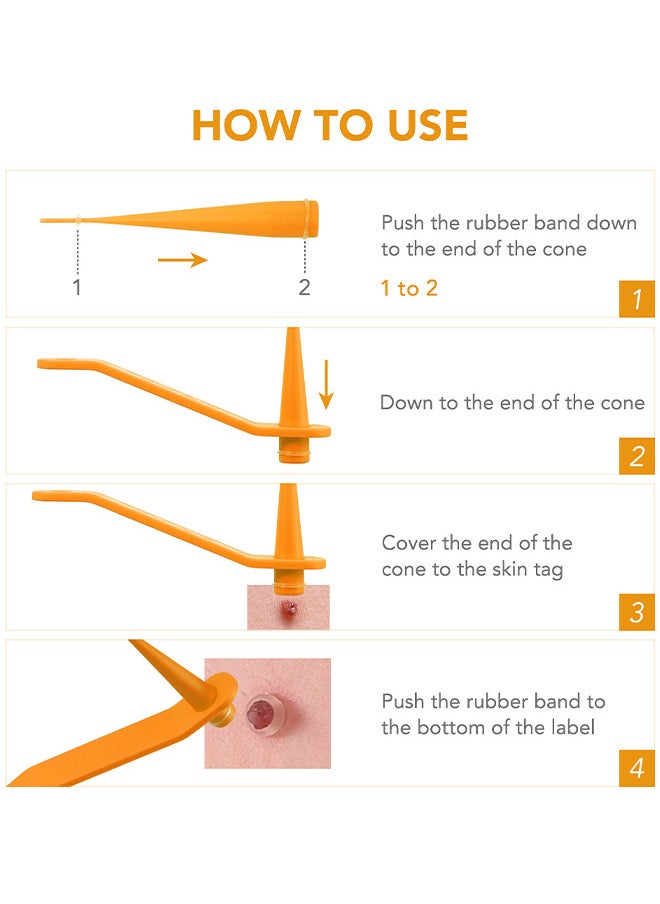 HOW TO USE

1

2

Push the rubber band down to the end of the cone

1 to 2

1

Down to the end of the cone

2

Cover the end of the cone to the skin tag

3

Push the rubber band to the bottom of the label

4