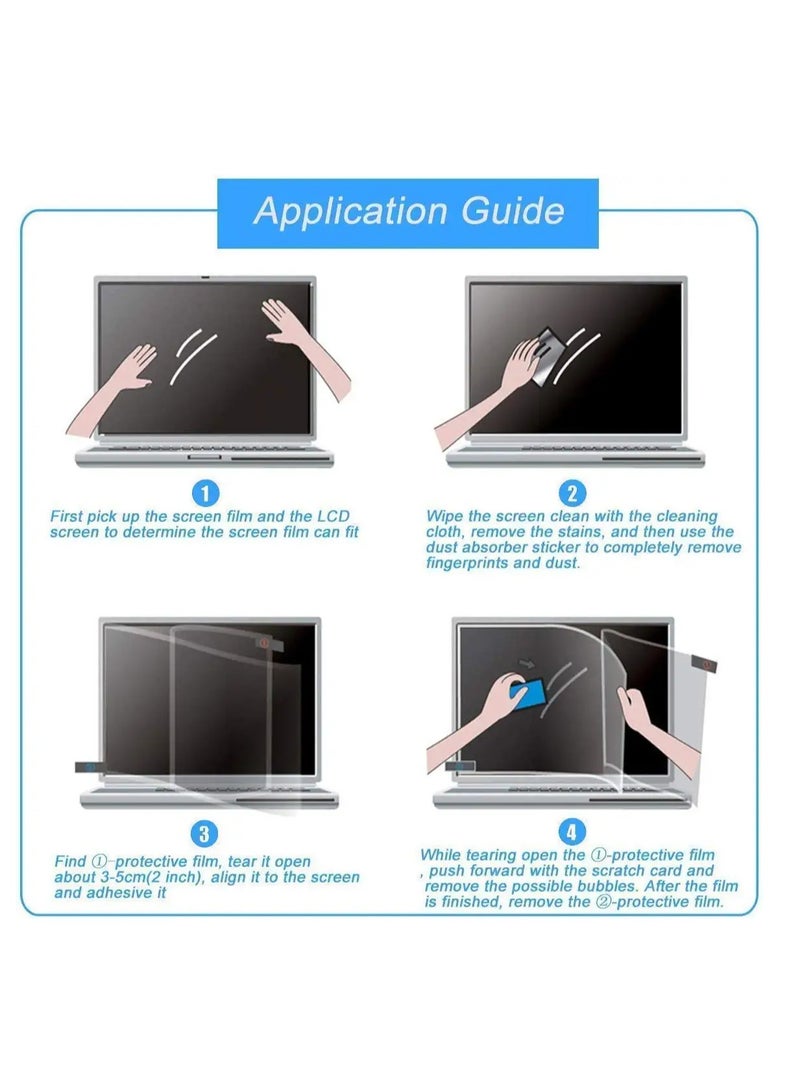 Application Guide

1

First pick up the screen film and the LCD screen to determine the screen film can fit

2

Wipe the screen clean with the cleaning cloth, remove the stains, and then use the dust absorber sticker to completely remove fingerprints and dust.

3

Find ①–protective film, tear it open about 3-5cm(2 inch), align it to the screen and adhesive it

4

While tearing open the ①-protective film , push forward with the scratch card and remove the possible bubbles. After the film is finished, remove the ②-protective film.