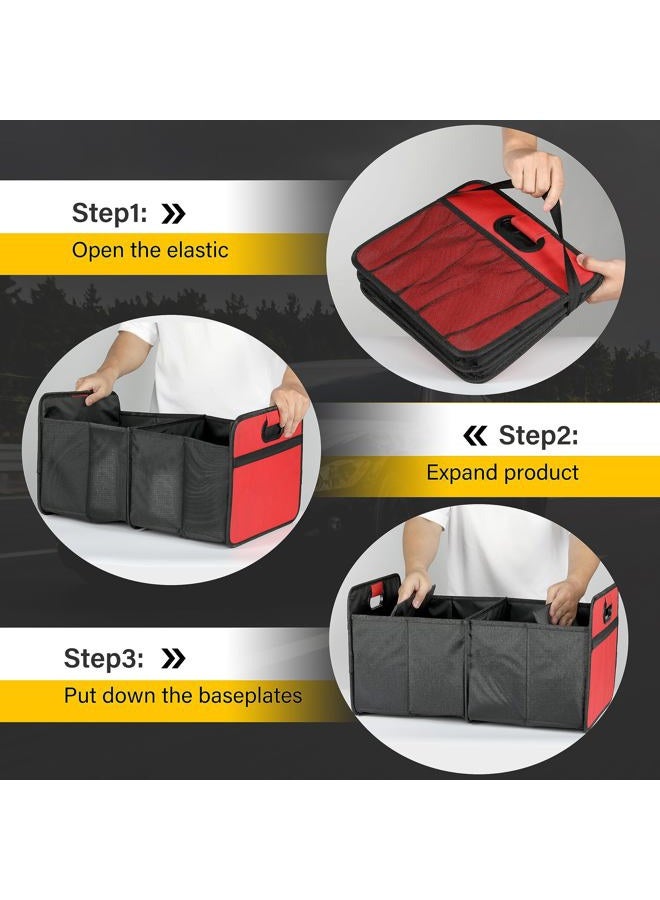 Step1: »

Open the elastic

« Step2:

Expand product

Step3: »

Put down the baseplates