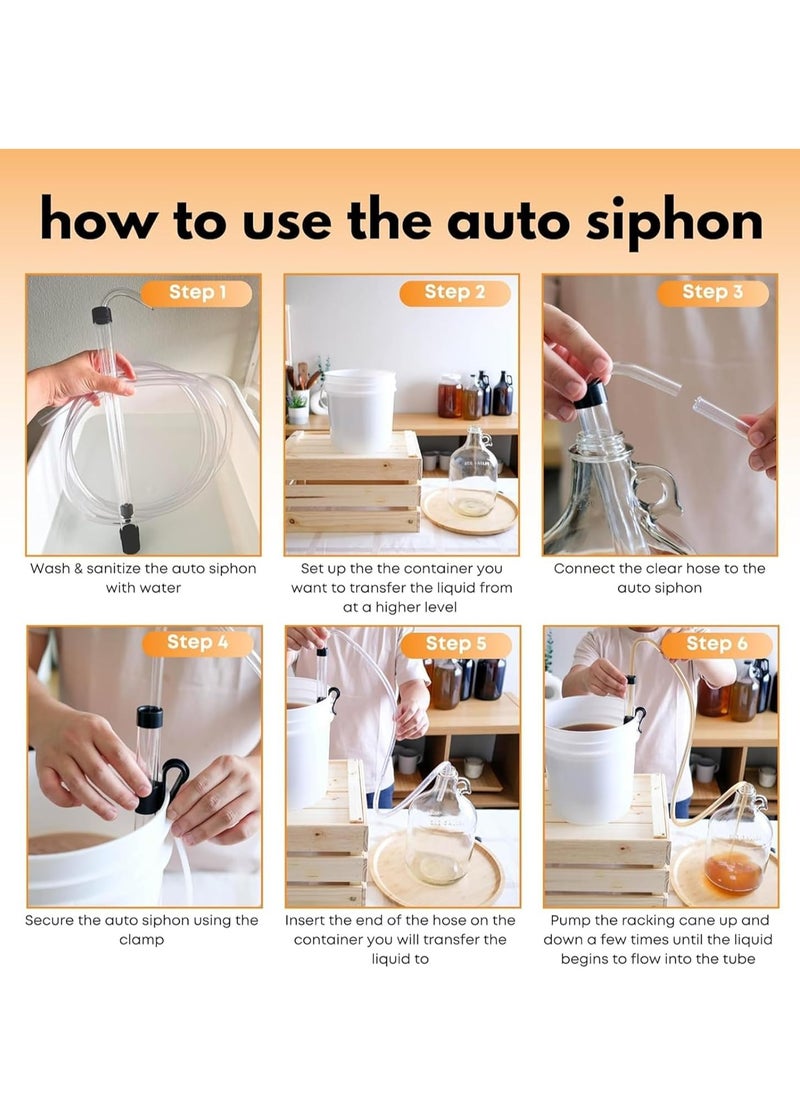 how to use the auto siphon

Step 1

Wash & sanitize the auto siphon with water

Step 2

Set up the the container you want to transfer the liquid from at a higher level

Step 3

Connect the clear hose to the auto siphon

Step 4

Secure the auto siphon using the clamp

Step 5

Insert the end of the hose on the container you will transfer the liquid to

Step 6

Pump the racking cane up and down a few times until the liquid begins to flow into the tube