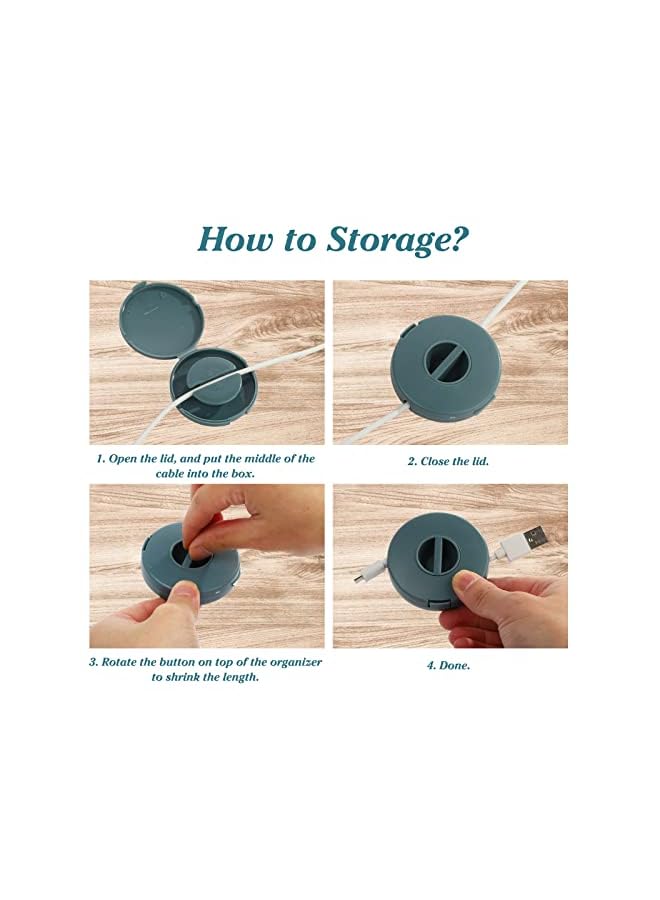 How to Storage?

1. Open the lid, and put the middle of the cable into the box.

2. Close the lid.

3. Rotate the button on top of the organizer to shrink the length.

4. Done.