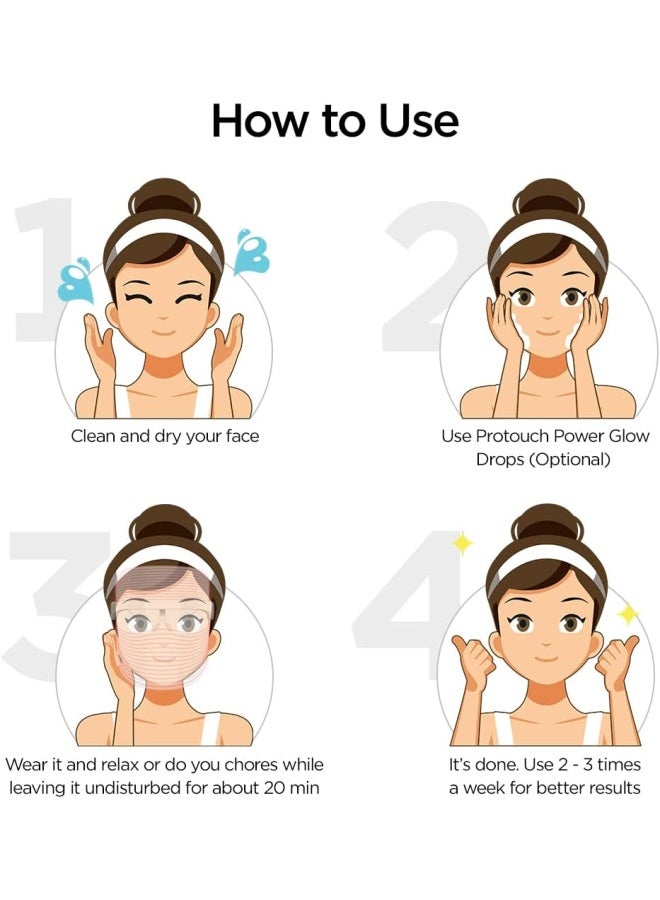 How to Use

1

Clean and dry your face

2

Use Protouch Power Glow Drops (Optional)

3

Wear it and relax or do you chores while leaving it undisturbed for about 20 min

4

It's done. Use 2 - 3 times a week for better results