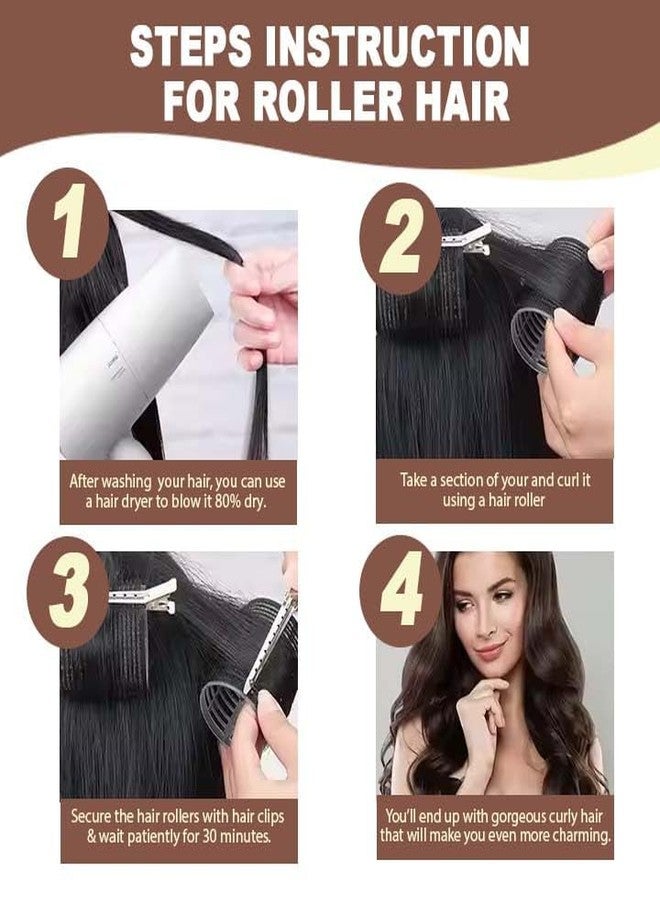 STEPS INSTRUCTION FOR ROLLER HAIR

1

After washing your hair, you can use a hair dryer to blow it 80% dry.

2

Take a section of your and curl it using a hair roller

3

Secure the hair rollers with hair clips & wait patiently for 30 minutes.

4

You'll end up with gorgeous curly hair that will make you even more charming.