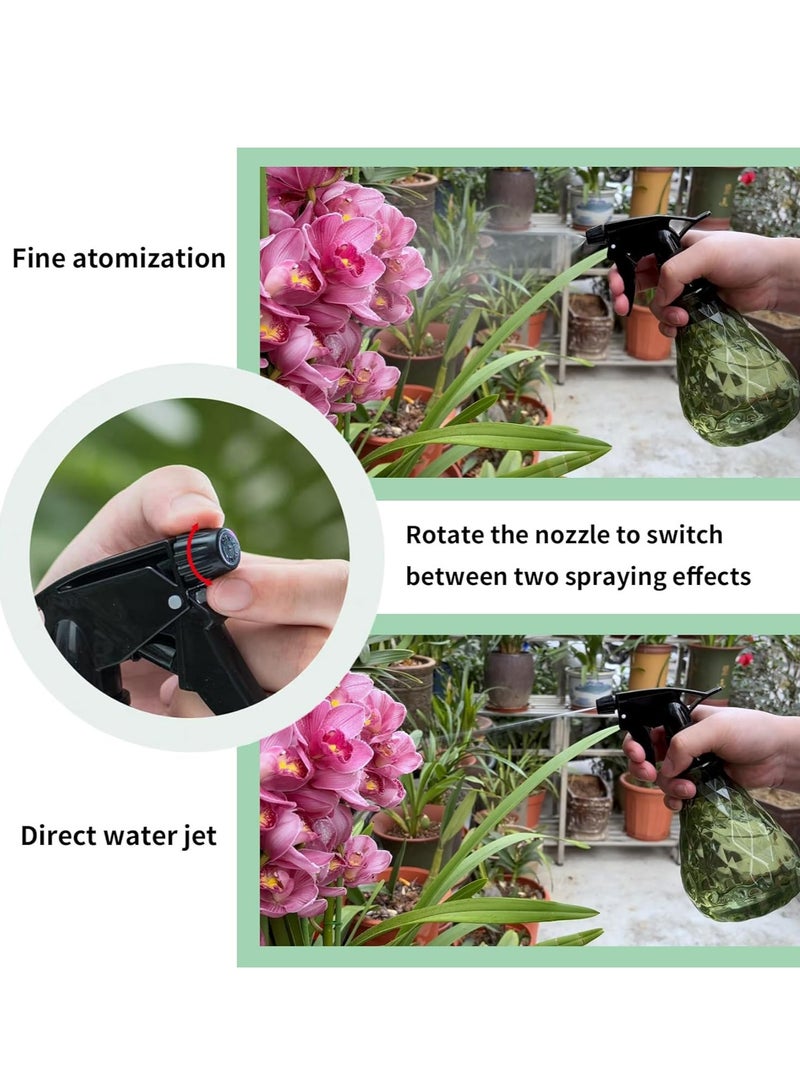 Fine atomization

Rotate the nozzle to switch between two spraying effects

Direct water jet