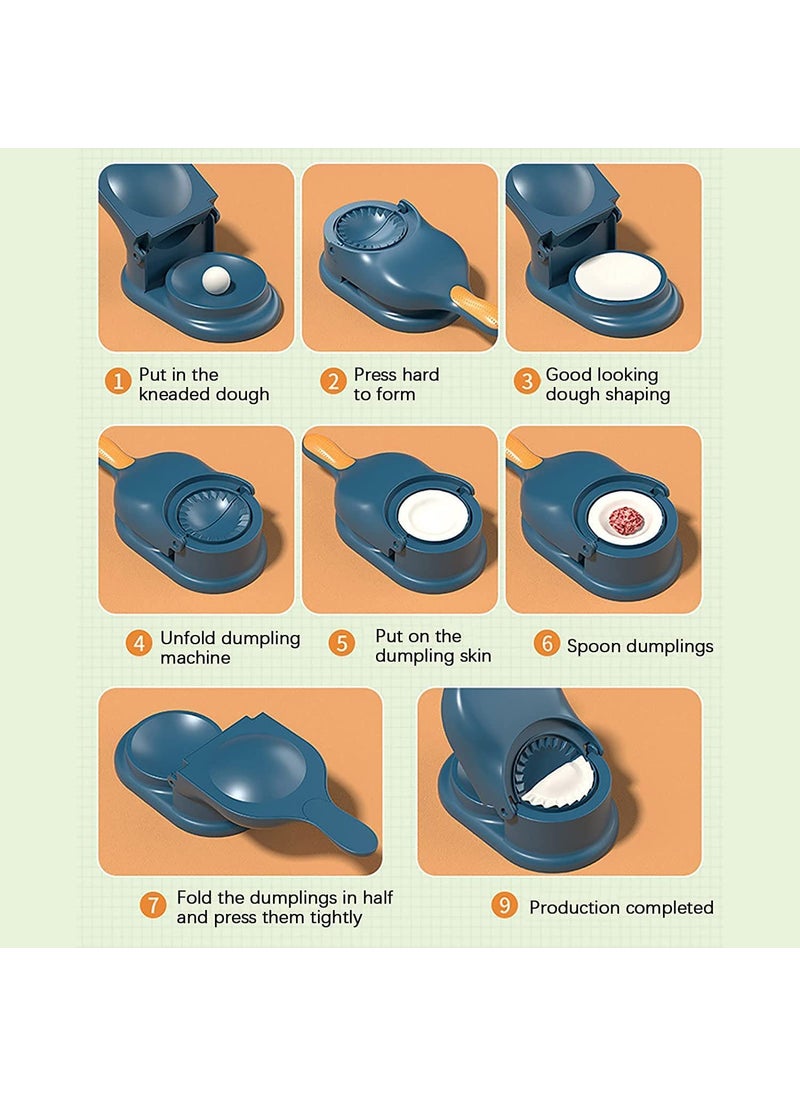 1 Put in the kneaded dough

2 Press hard to form

3 Good looking dough shaping

4 Unfold dumpling machine

5 Put on the dumpling skin

6 Spoon dumplings

7 Fold the dumplings in half and press them tightly

9 Production completed