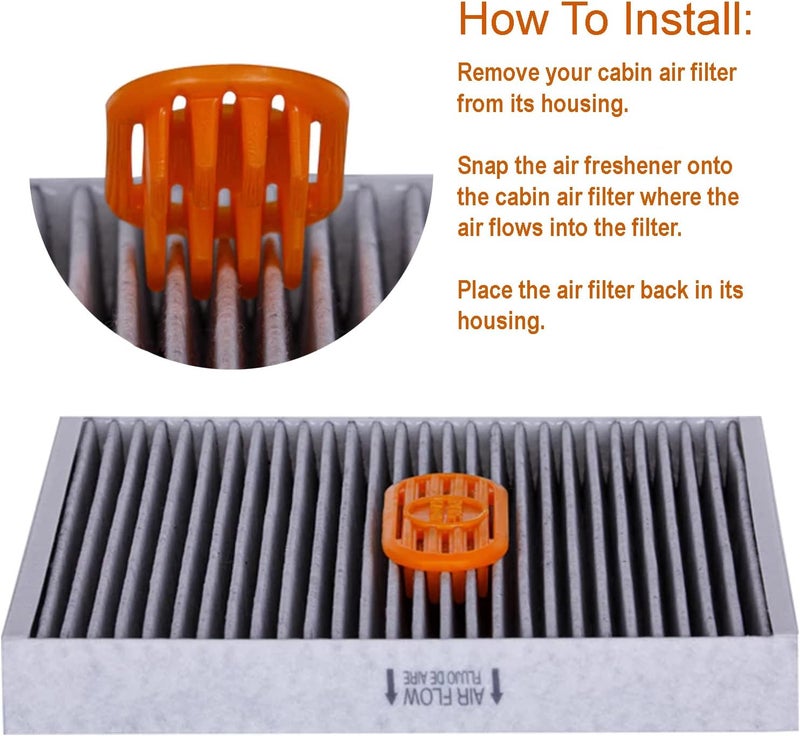 How To Install:

Remove your cabin air filter from its housing.

Snap the air freshener onto the cabin air filter where the air flows into the filter.

Place the air filter back in its housing.

AIR FLOW
FLUJO DE AIRE