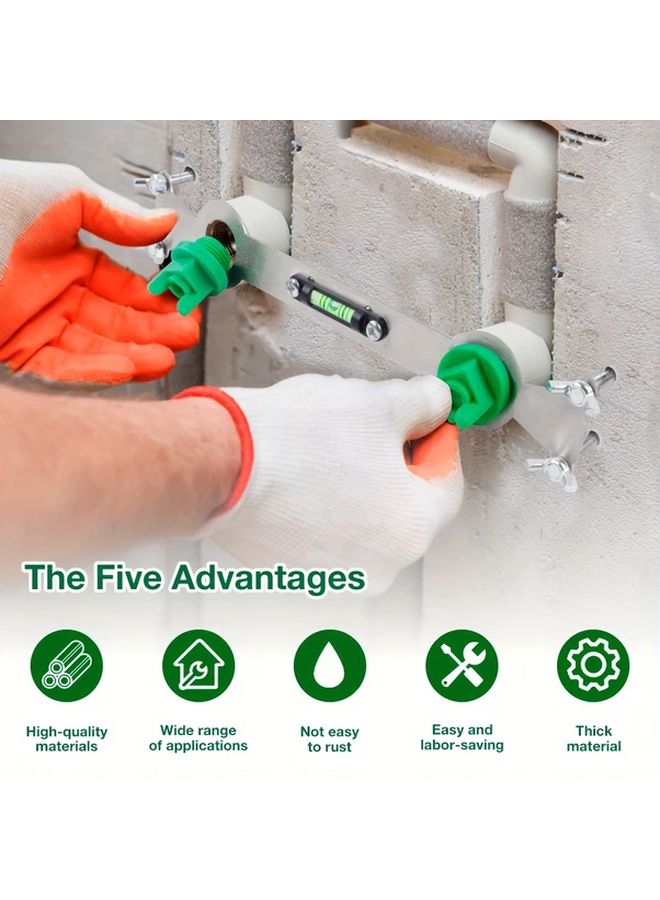 The Five Advantages

High-quality materials

Wide range of applications

Not easy to rust

Easy and labor-saving

Thick material