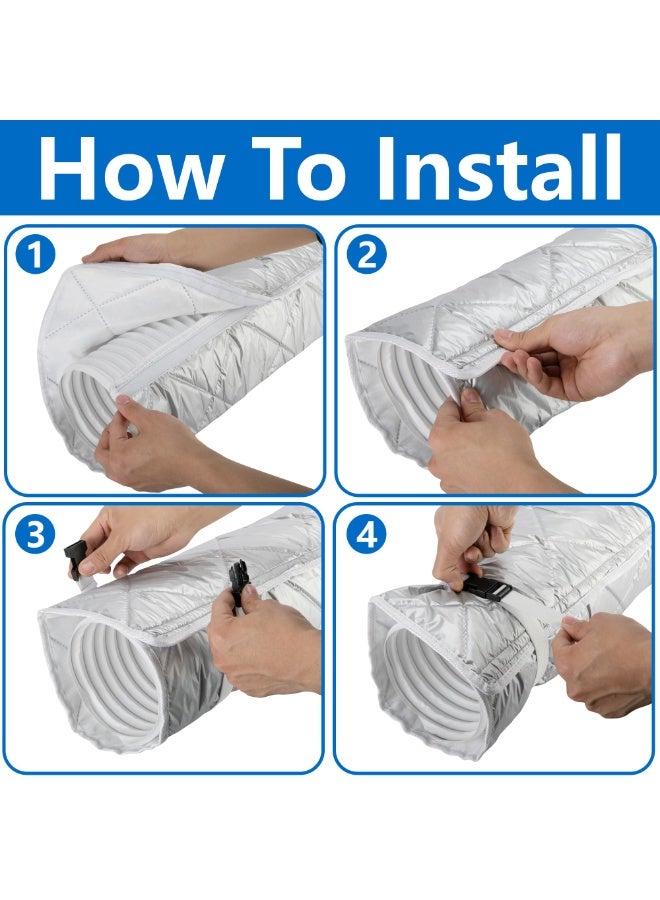 How To Install

1

2

3

4