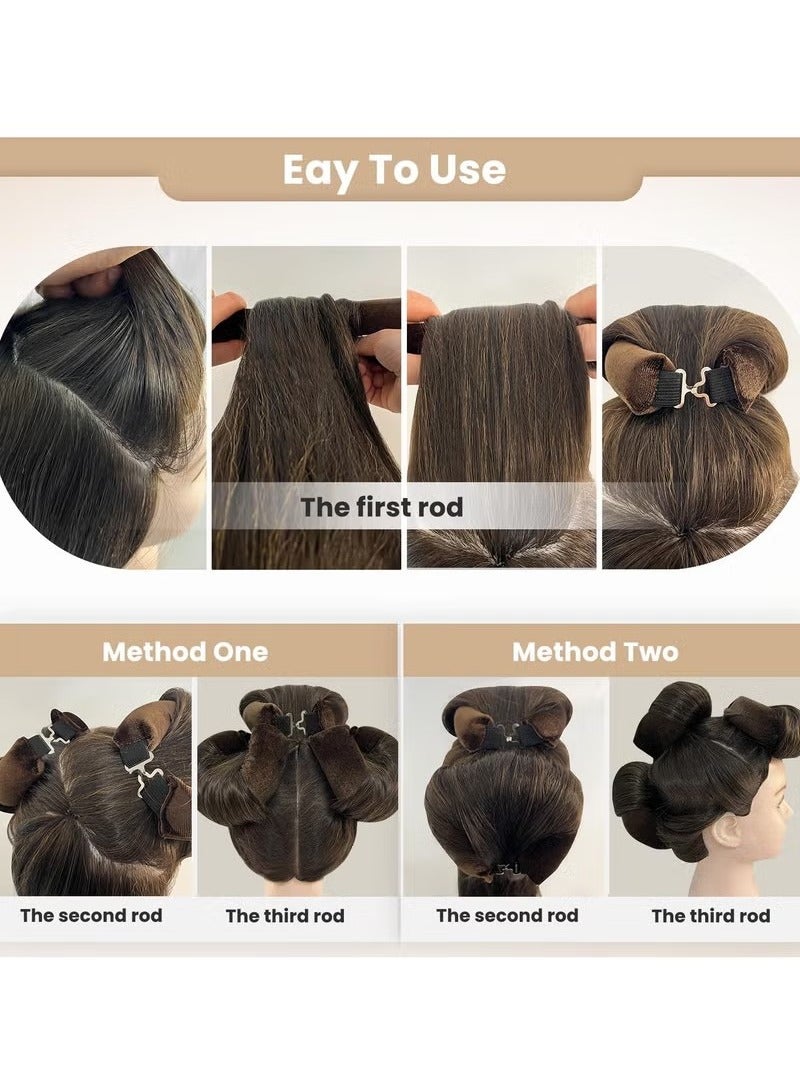 Eay To Use

The first rod

Method One

The second rod

The third rod

Method Two

The second rod

The third rod