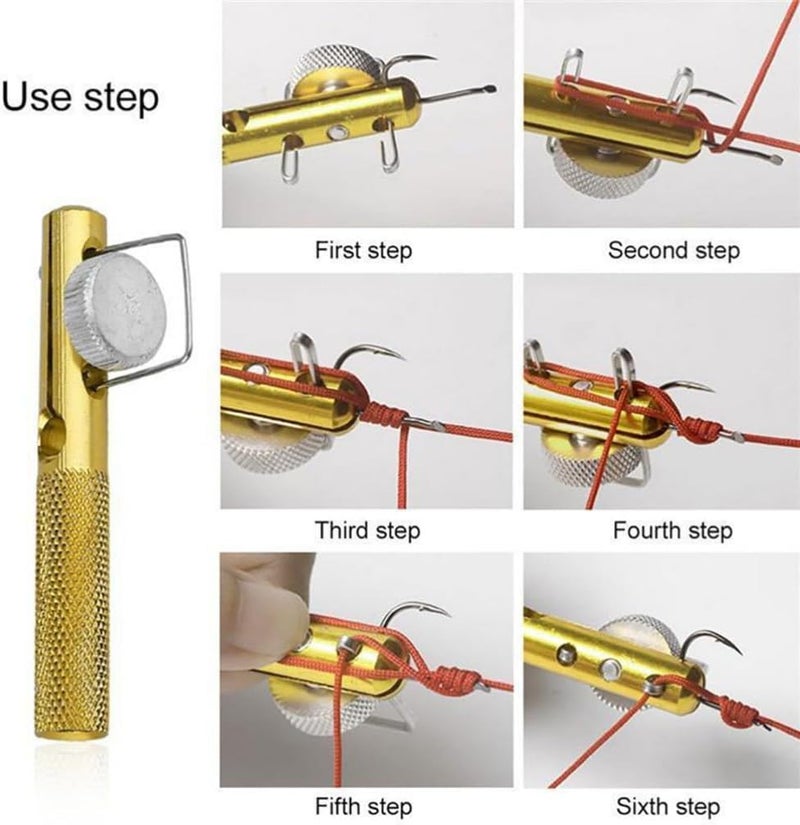 Use step

First step

Second step

Third step

Fourth step

Fifth step

Sixth step