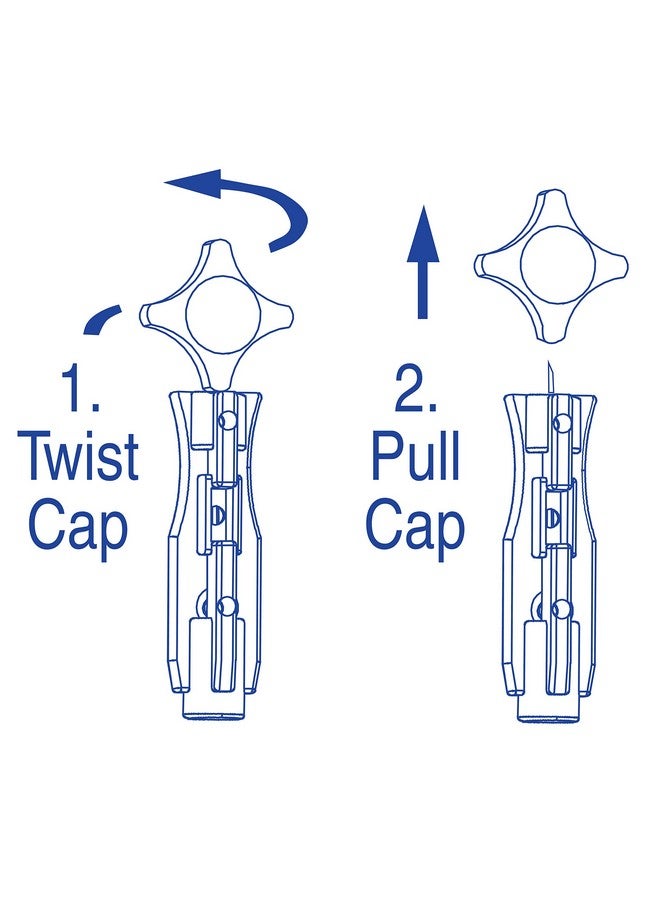 1.
Twist
Cap

2.
Pull
Cap