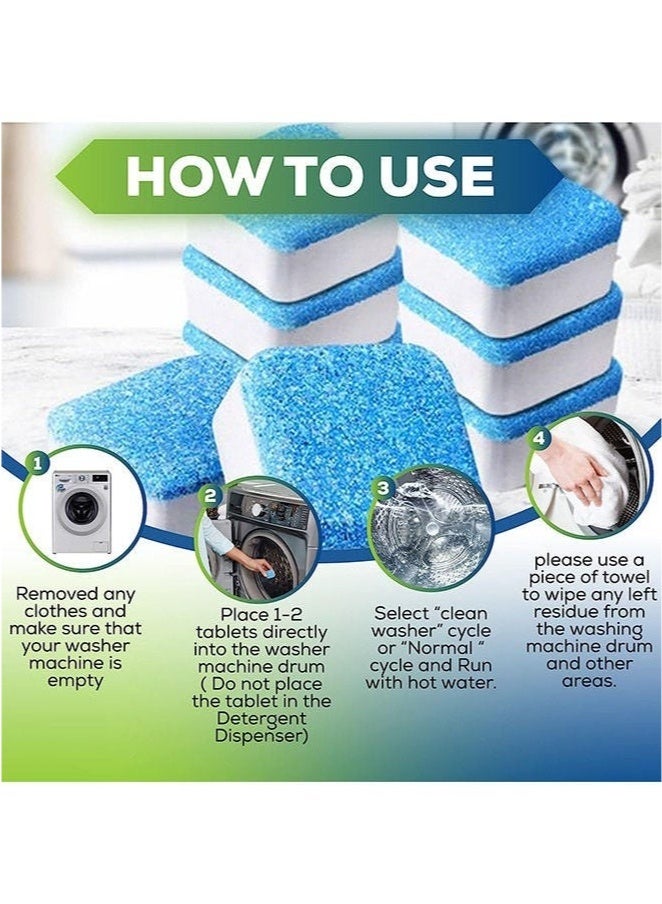 HOW TO USE

1

Removed any clothes and make sure that your washer machine is empty

2

Place 1-2 tablets directly into the washer machine drum ( Do not place the tablet in the Detergent Dispenser)

3

Select "clean washer" cycle or "Normal " cycle and Run with hot water.

4

please use a piece of towel to wipe any left residue from the washing machine drum and other areas.