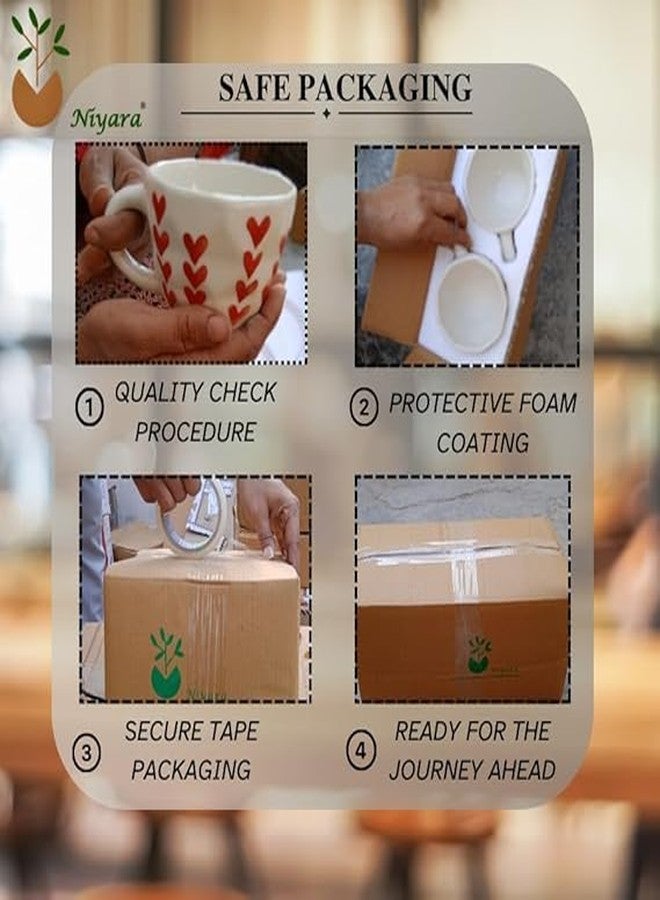 Niyara®

SAFE PACKAGING

① QUALITY CHECK PROCEDURE

② PROTECTIVE FOAM COATING

③ SECURE TAPE PACKAGING

④ READY FOR THE JOURNEY AHEAD