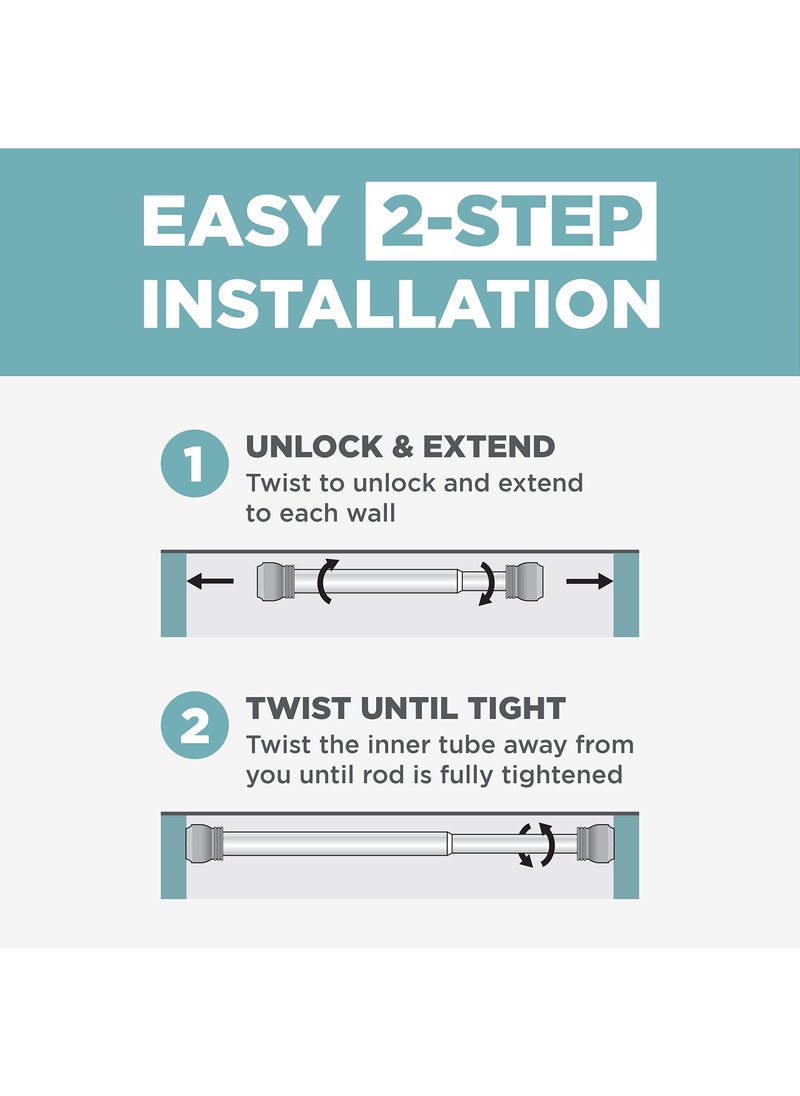 EASY 2-STEP INSTALLATION

1 UNLOCK & EXTEND
Twist to unlock and extend to each wall

2 TWIST UNTIL TIGHT
Twist the inner tube away from you until rod is fully tightened