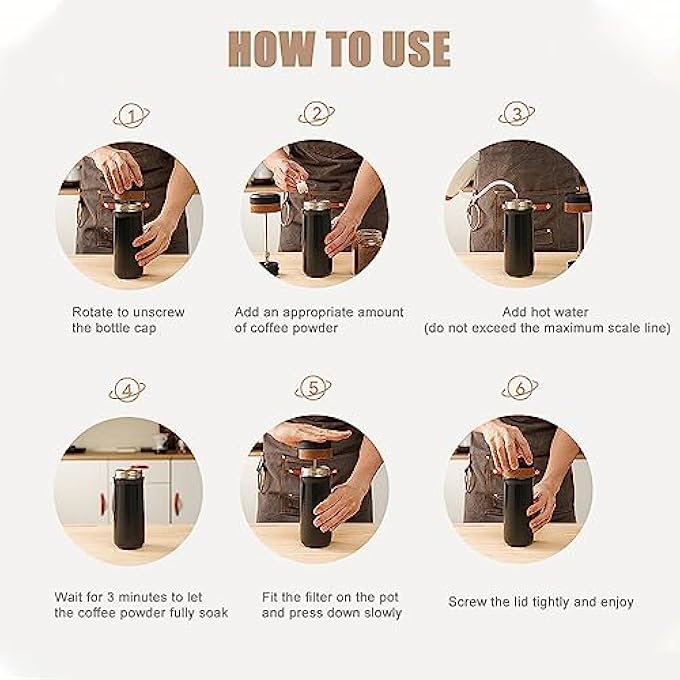 HOW TO USE

1

Rotate to unscrew the bottle cap

2

Add an appropriate amount of coffee powder

3

Add hot water (do not exceed the maximum scale line)

4

Wait for 3 minutes to let the coffee powder fully soak

5

Fit the filter on the pot and press down slowly

6

Screw the lid tightly and enjoy