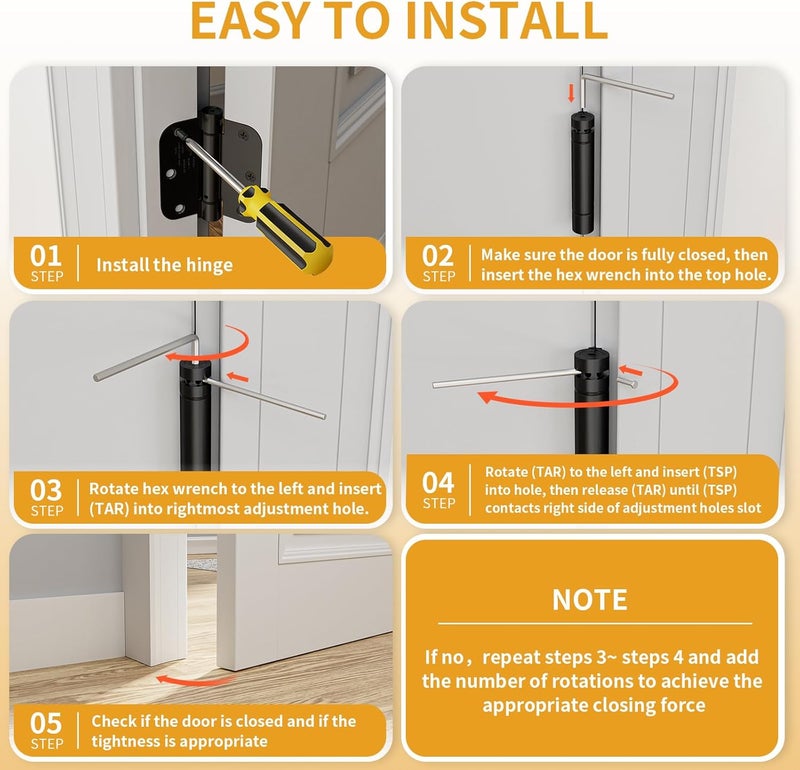 EASY TO INSTALL

01 STEP Install the hinge

02 STEP Make sure the door is fully closed, then insert the hex wrench into the top hole.

03 STEP Rotate hex wrench to the left and insert (TAR) into rightmost adjustment hole.

04 STEP Rotate (TAR) to the left and insert (TSP) into hole, then release (TAR) until (TSP) contacts right side of adjustment holes slot

05 STEP Check if the door is closed and if the tightness is appropriate

NOTE

If no，repeat steps 3~ steps 4 and add the number of rotations to achieve the appropriate closing force