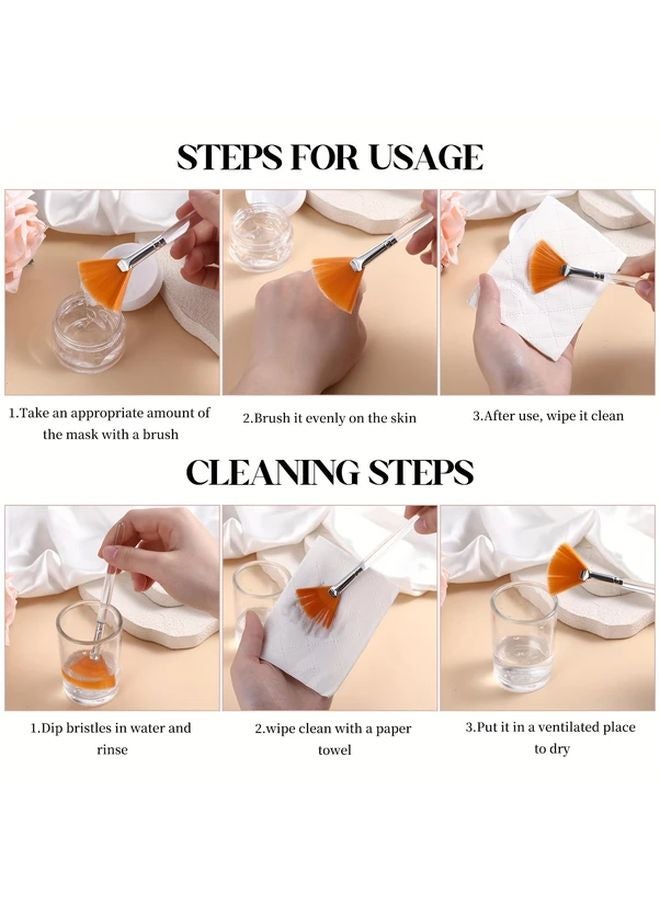 STEPS FOR USAGE

1.Take an appropriate amount of the mask with a brush

2.Brush it evenly on the skin

3.After use, wipe it clean

CLEANING STEPS

1.Dip bristles in water and rinse

2.wipe clean with a paper towel

3.Put it in a ventilated place to dry