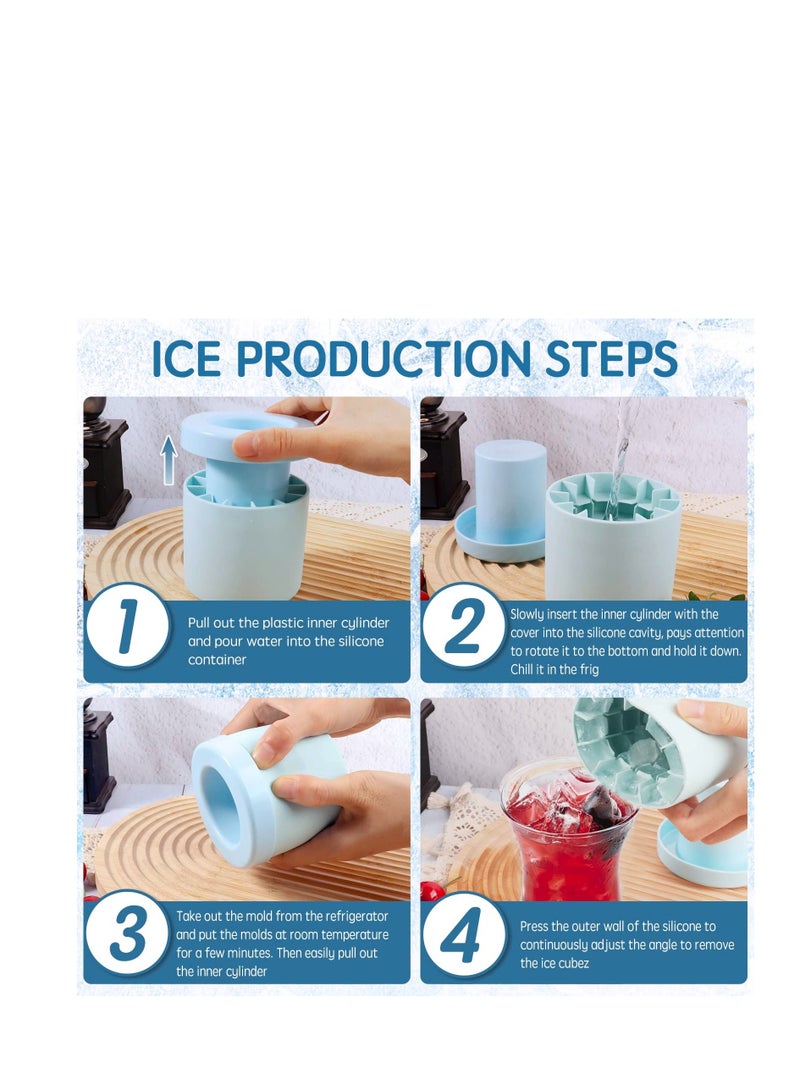 ICE PRODUCTION STEPS

1

Pull out the plastic inner cylinder and pour water into the silicone container

2

Slowly insert the inner cylinder with the cover into the silicone cavity, pays attention to rotate it to the bottom and hold it down. Chill it in the frig

3

Take out the mold from the refrigerator and put the molds at room temperature for a few minutes. Then easily pull out the inner cylinder

4

Press the outer wall of the silicone to continuously adjust the angle to remove the ice cubez