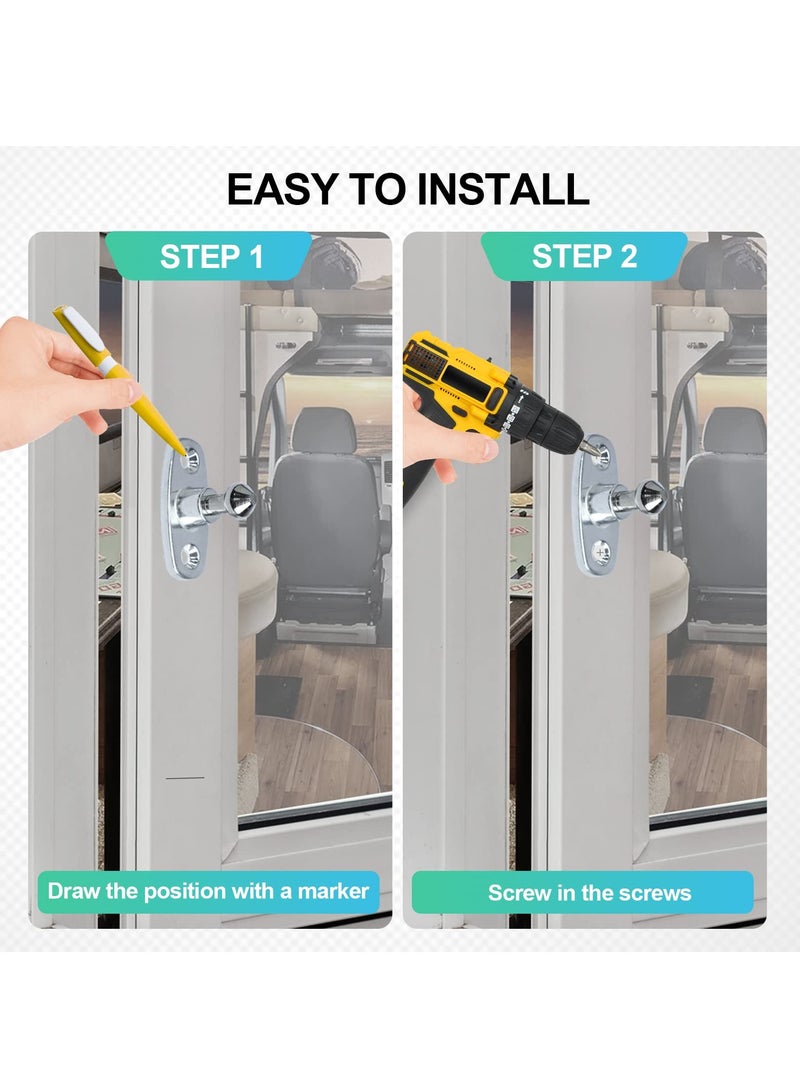 EASY TO INSTALL

STEP 1

Draw the position with a marker

STEP 2

Screw in the screws