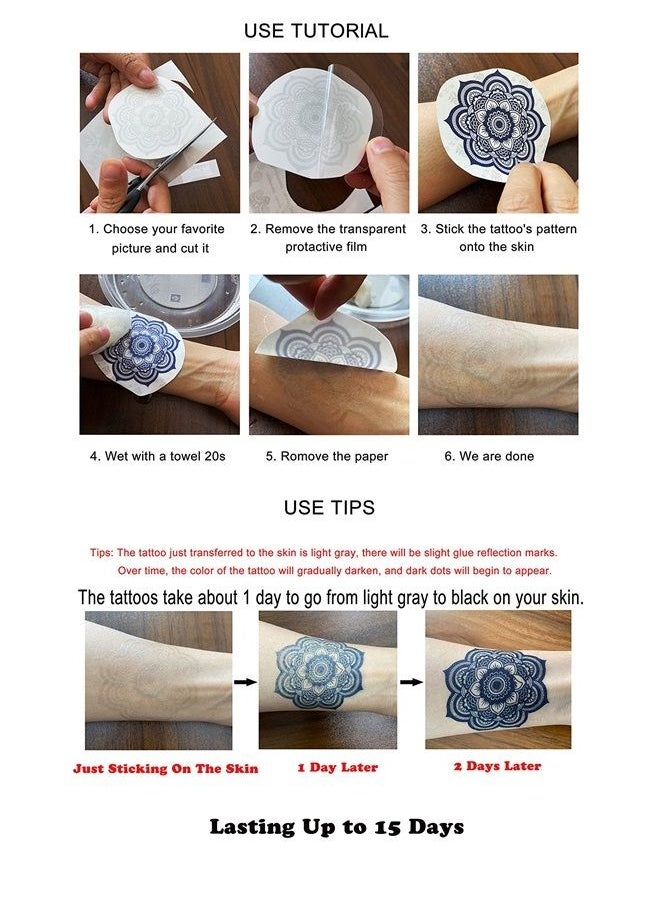 USE TUTORIAL

1. Choose your favorite picture and cut it

2. Remove the transparent protactive film

3. Stick the tattoo's pattern onto the skin

4. Wet with a towel 20s

5. Romove the paper

6. We are done

USE TIPS

Tips: The tattoo just transferred to the skin is light gray, there will be slight glue reflection marks. Over time, the color of the tattoo will gradually darken, and dark dots will begin to appear.

The tattoos take about 1 day to go from light gray to black on your skin.

Just Sticking On The Skin

1 Day Later

2 Days Later

Lasting Up to 15 Days