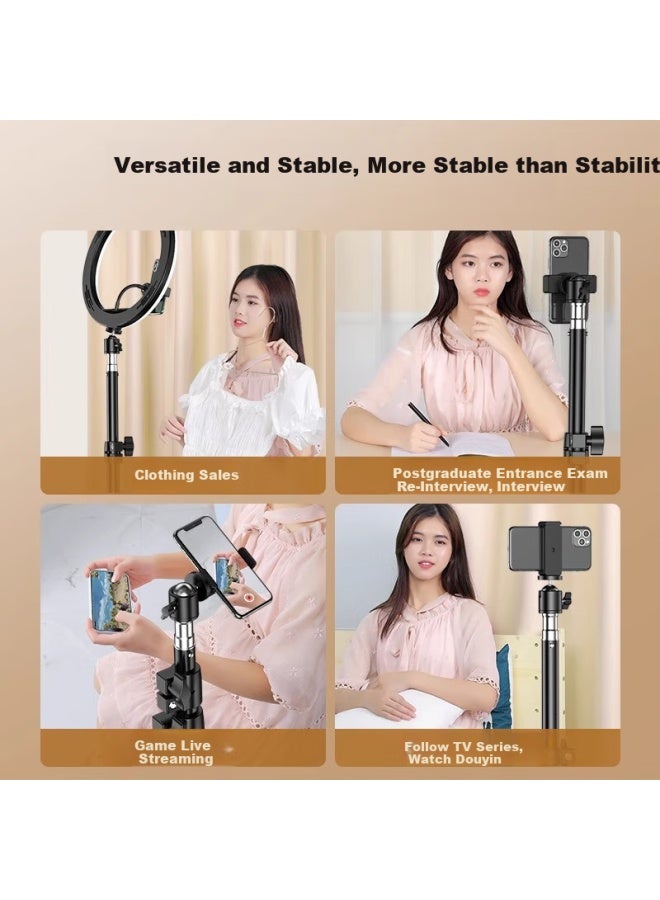 Versatile and Stable, More Stable than Stabilit

Clothing Sales

Postgraduate Entrance Exam Re-Interview, Interview

Game Live Streaming

Follow TV Series, Watch Douyin