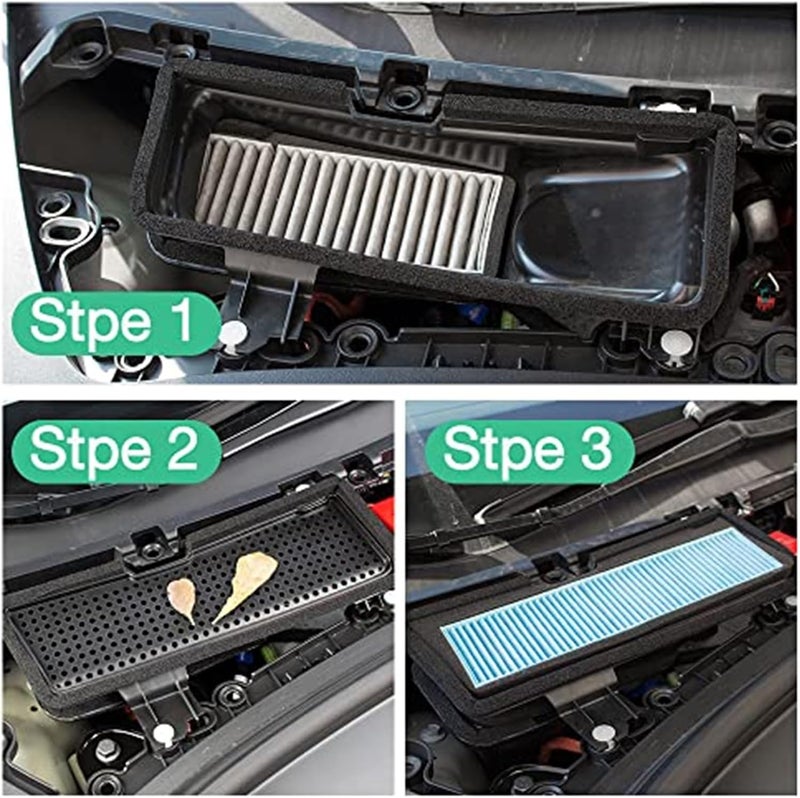 Stpe 1

Stpe 2

Stpe 3