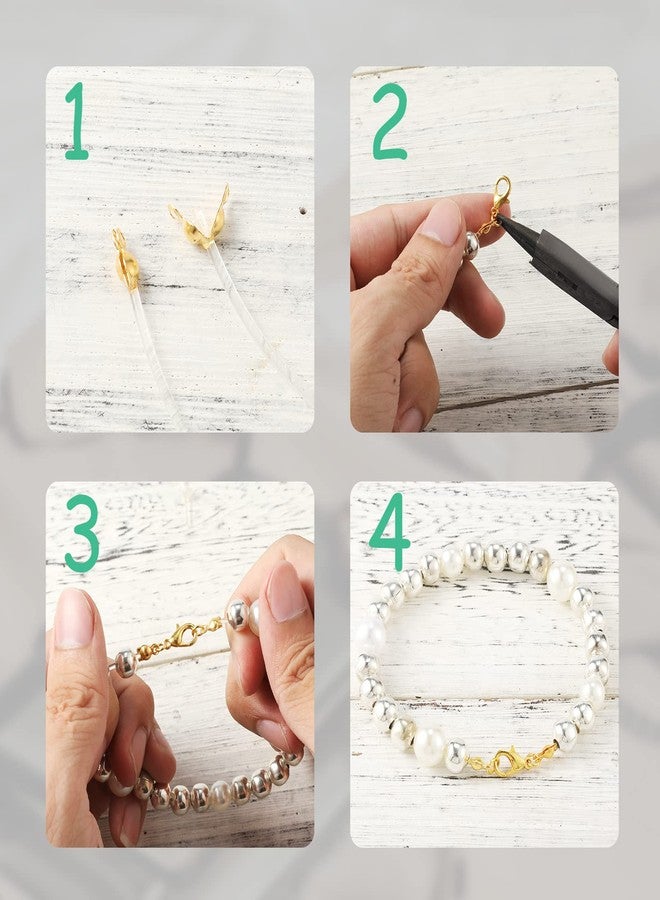 1

2

3

4