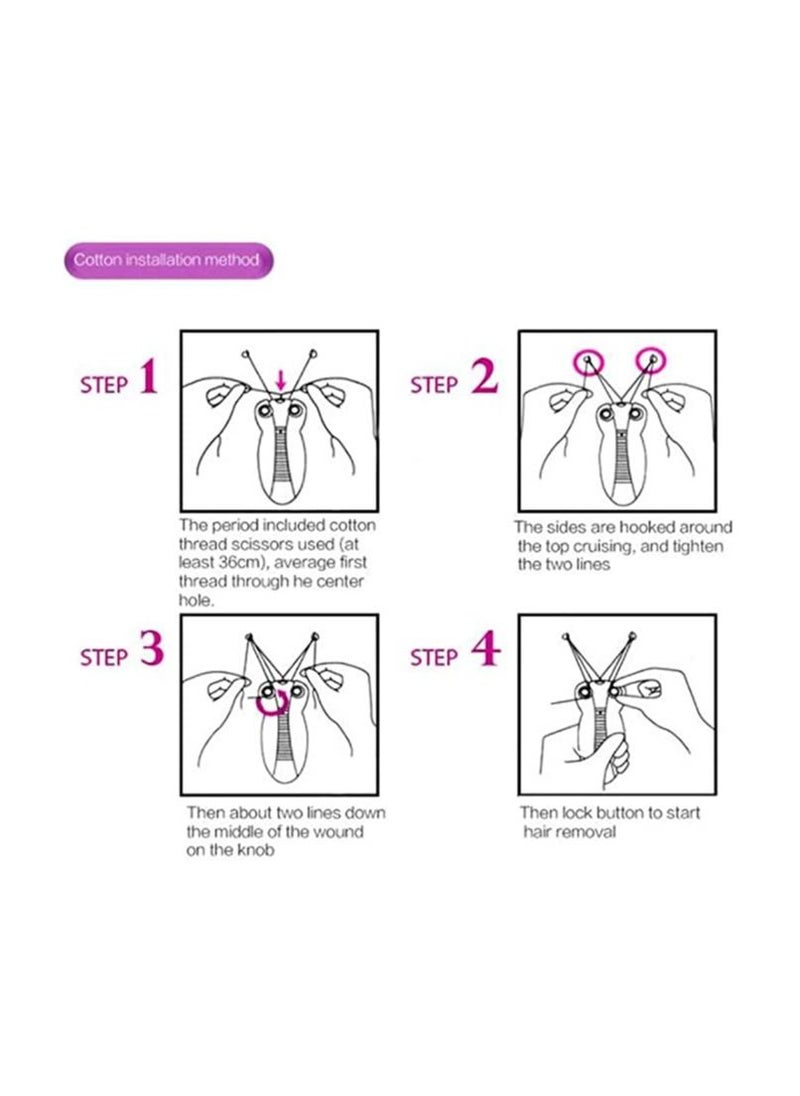 Cotton installation method

STEP 1

The period included cotton thread scissors used (at least 36cm), average first thread through he center hole.

STEP 2

The sides are hooked around the top cruising, and tighten the two lines

STEP 3

Then about two lines down the middle of the wound on the knob

STEP 4

Then lock button to start hair removal